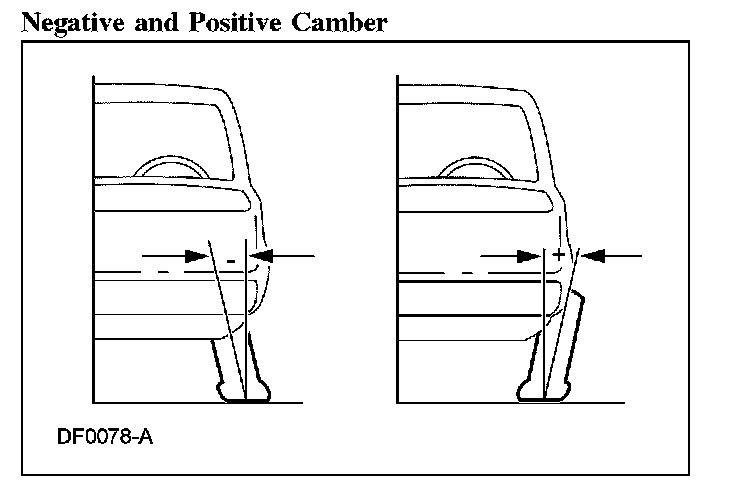 Negative and Positive Camber

-

+

DF0078-A