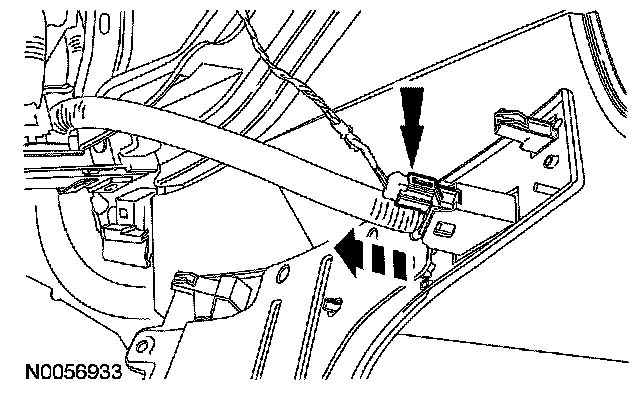 N0056933