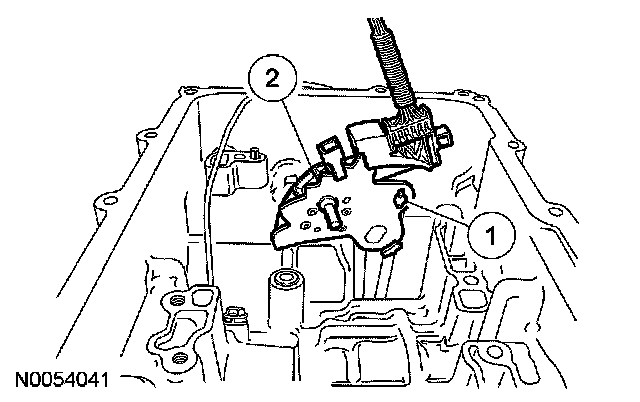 2
1
N0054041