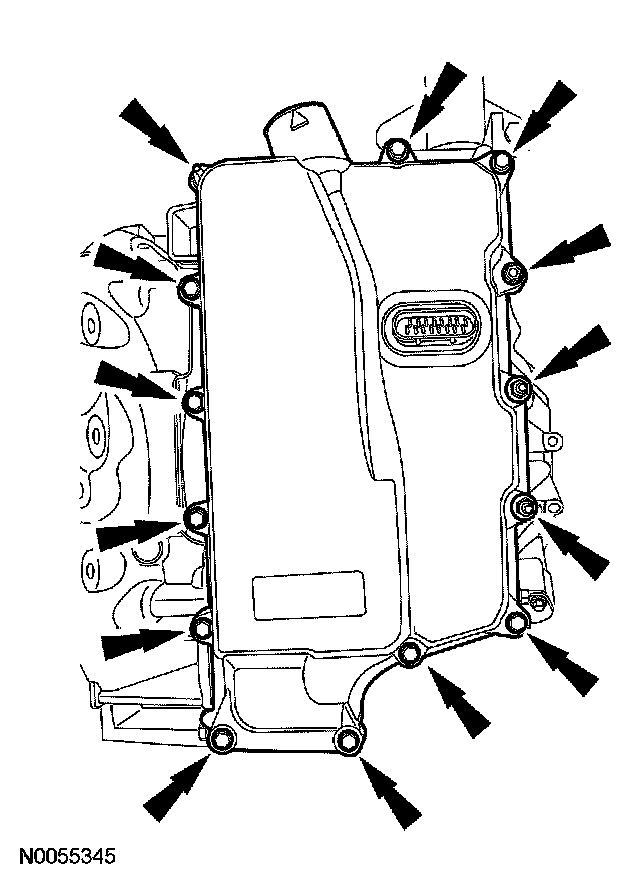 N0055345