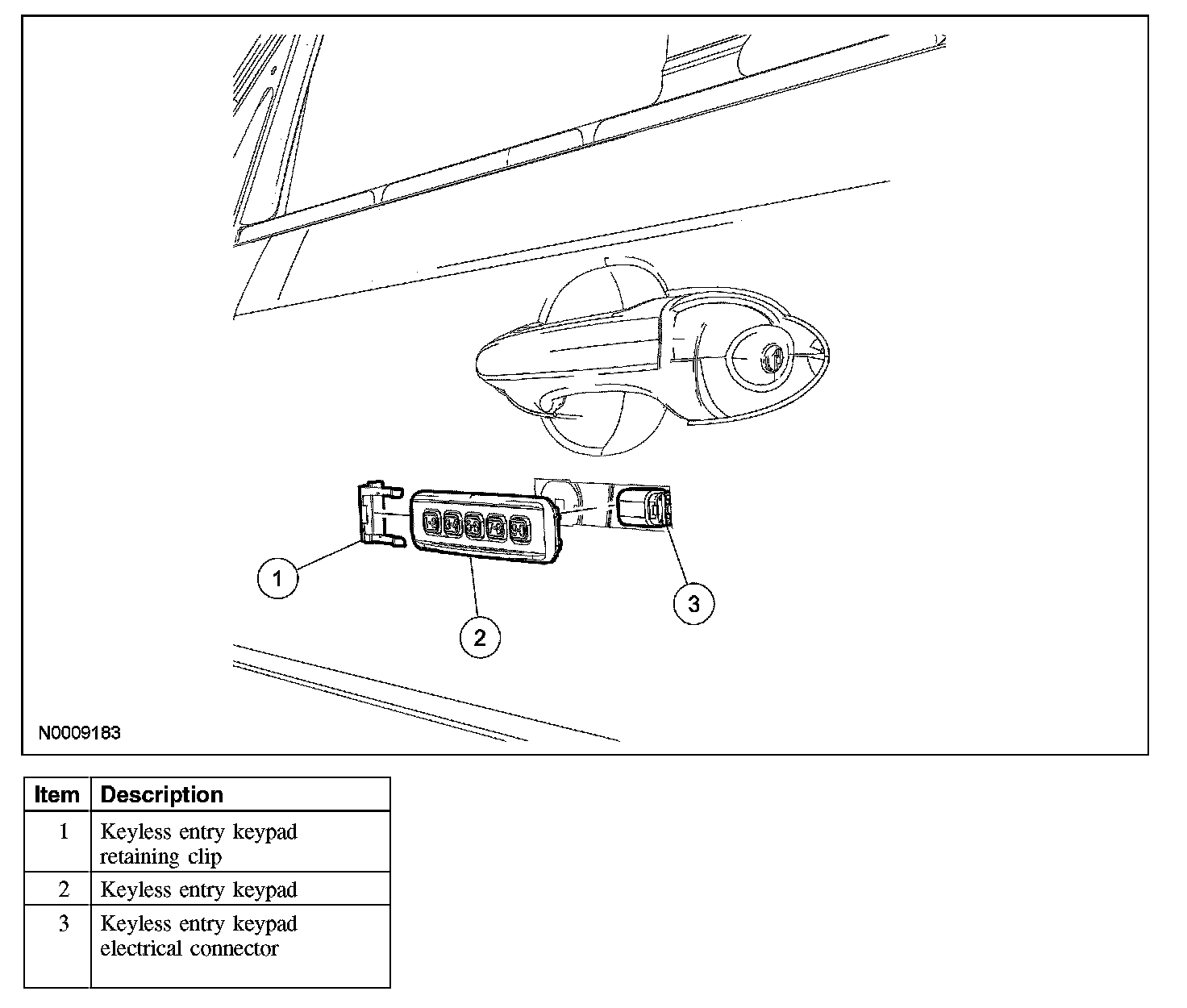 1

2

3

N0009183

| Item | Description |
|---|---|
| 1 | Keyless entry keypad retaining clip |
| 2 | Keyless entry keypad |
| 3 | Keyless entry keypad electrical connector |