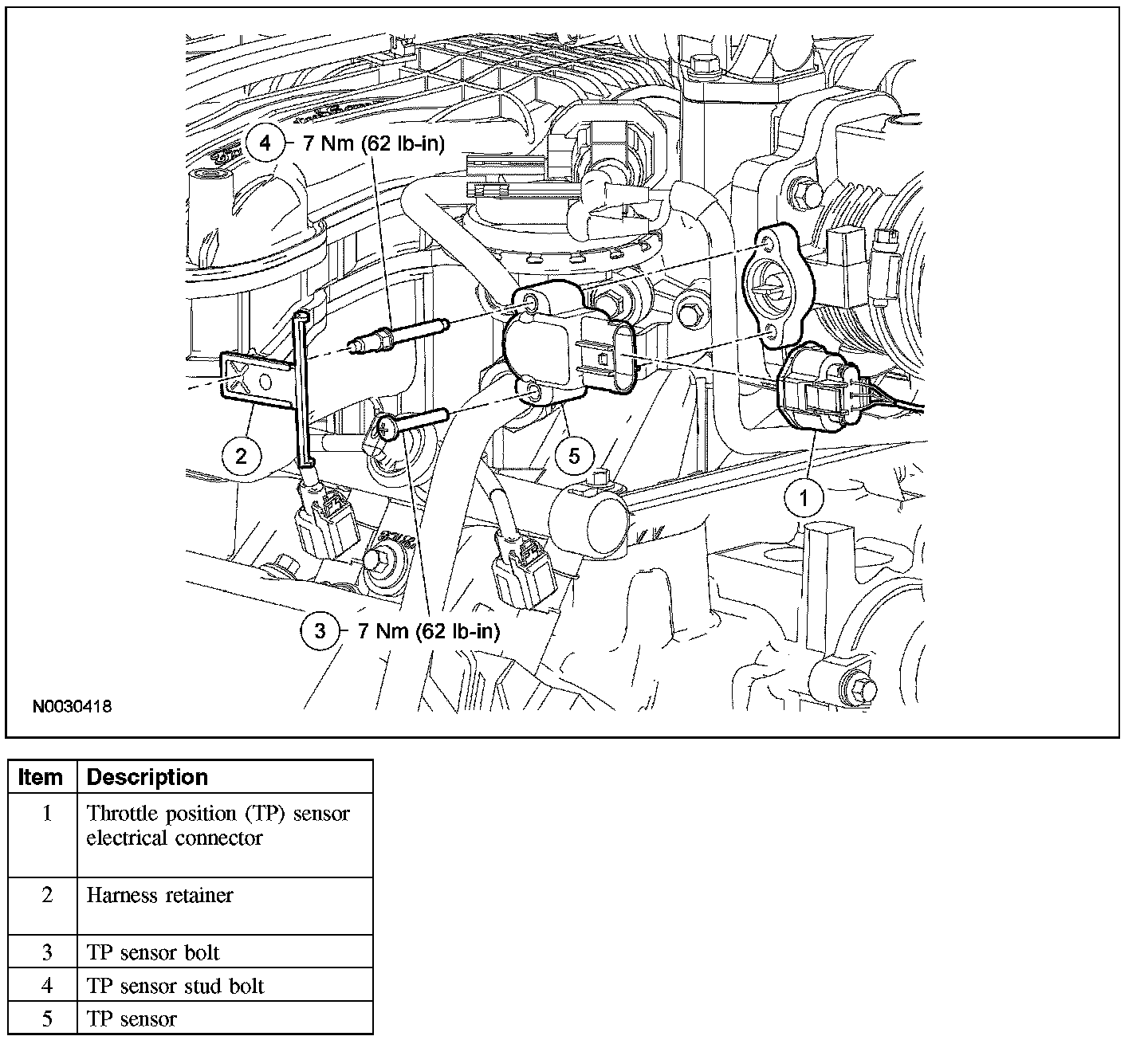 4 7 Nm (62 lb-in)

2

5

1

3 7 Nm (62 lb-in)

N0030418

| Item | Description |
|---|---|
| 1 | Throttle position (TP) sensor electrical connector |
| 2 | Harness retainer |
| 3 | TP sensor bolt |
| 4 | TP sensor stud bolt |
| 5 | TP sensor |