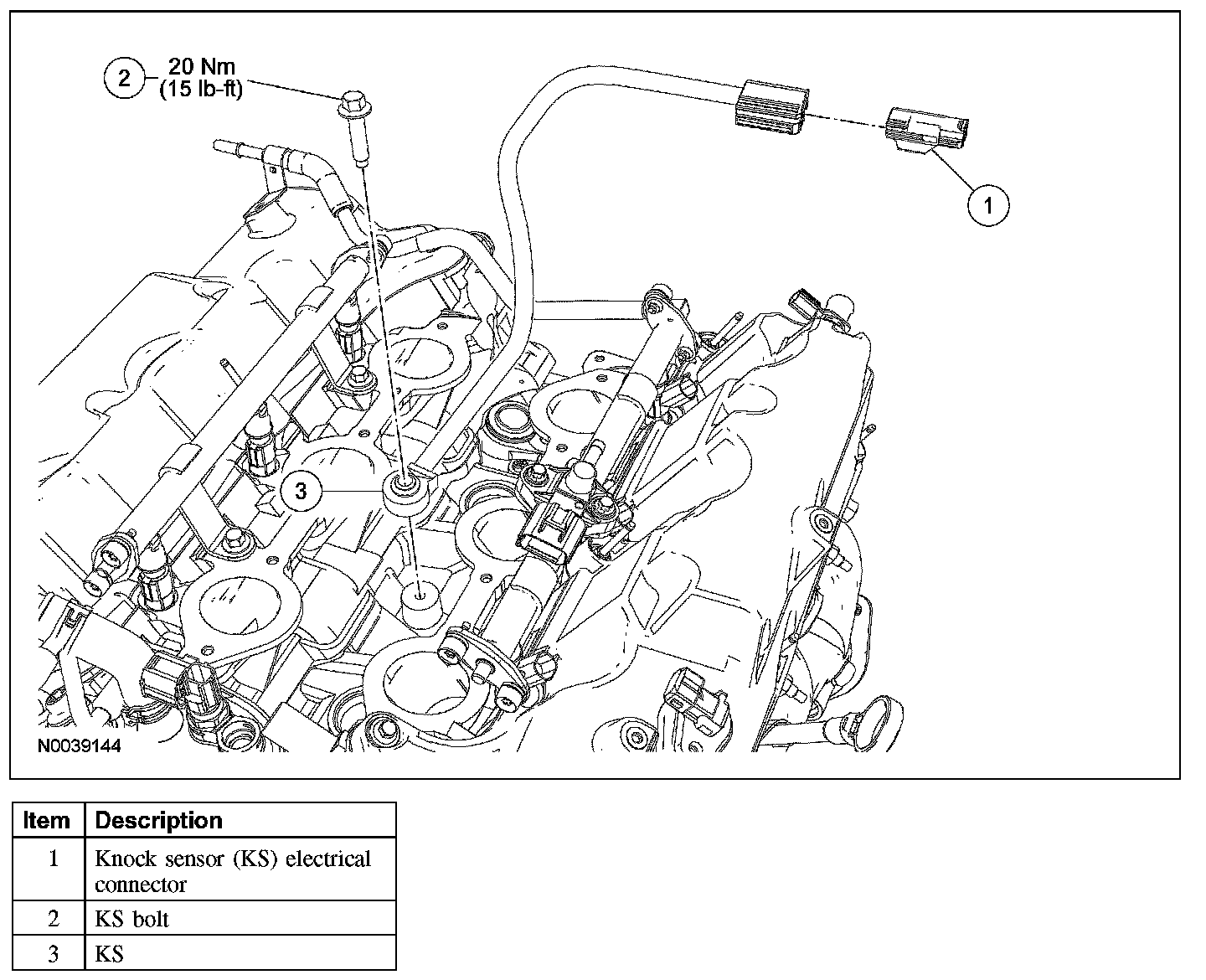 2 20 Nm
(15 lb-ft)

1

3

N0039144

| Item | Description |
|---|---|
| 1 | Knock sensor (KS) electrical connector |
| 2 | KS bolt |
| 3 | KS |