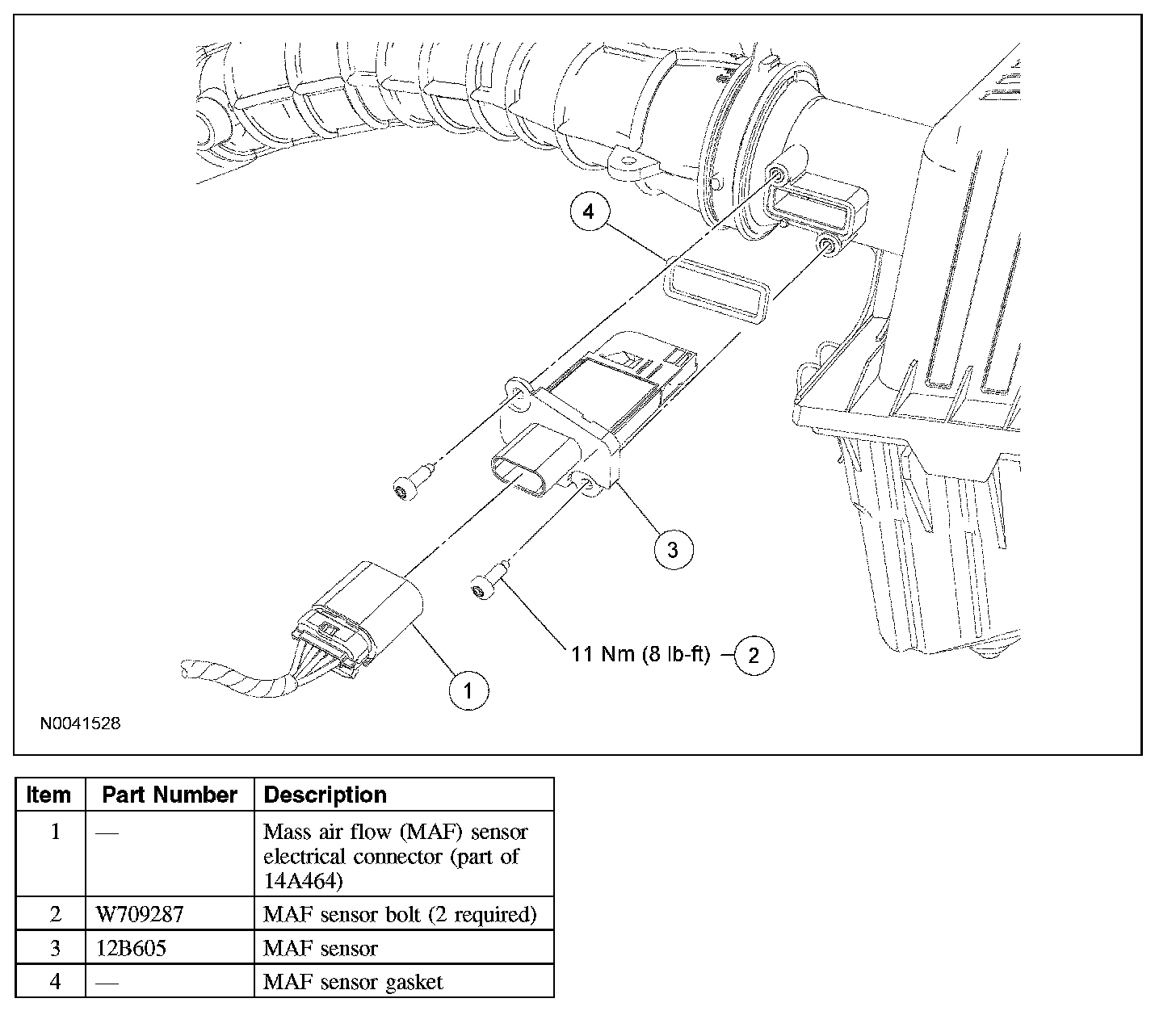 4

3

11 Nm (8 lb-ft) 2

1

N0041528

| Item | Part Number | Description |
|---|---|---|
| 1 | — | Mass air flow (MAF) sensor electrical connector (part of 14A464) |
| 2 | W709287 | MAF sensor bolt (2 required) |
| 3 | 12B605 | MAF sensor |
| 4 | — | MAF sensor gasket |