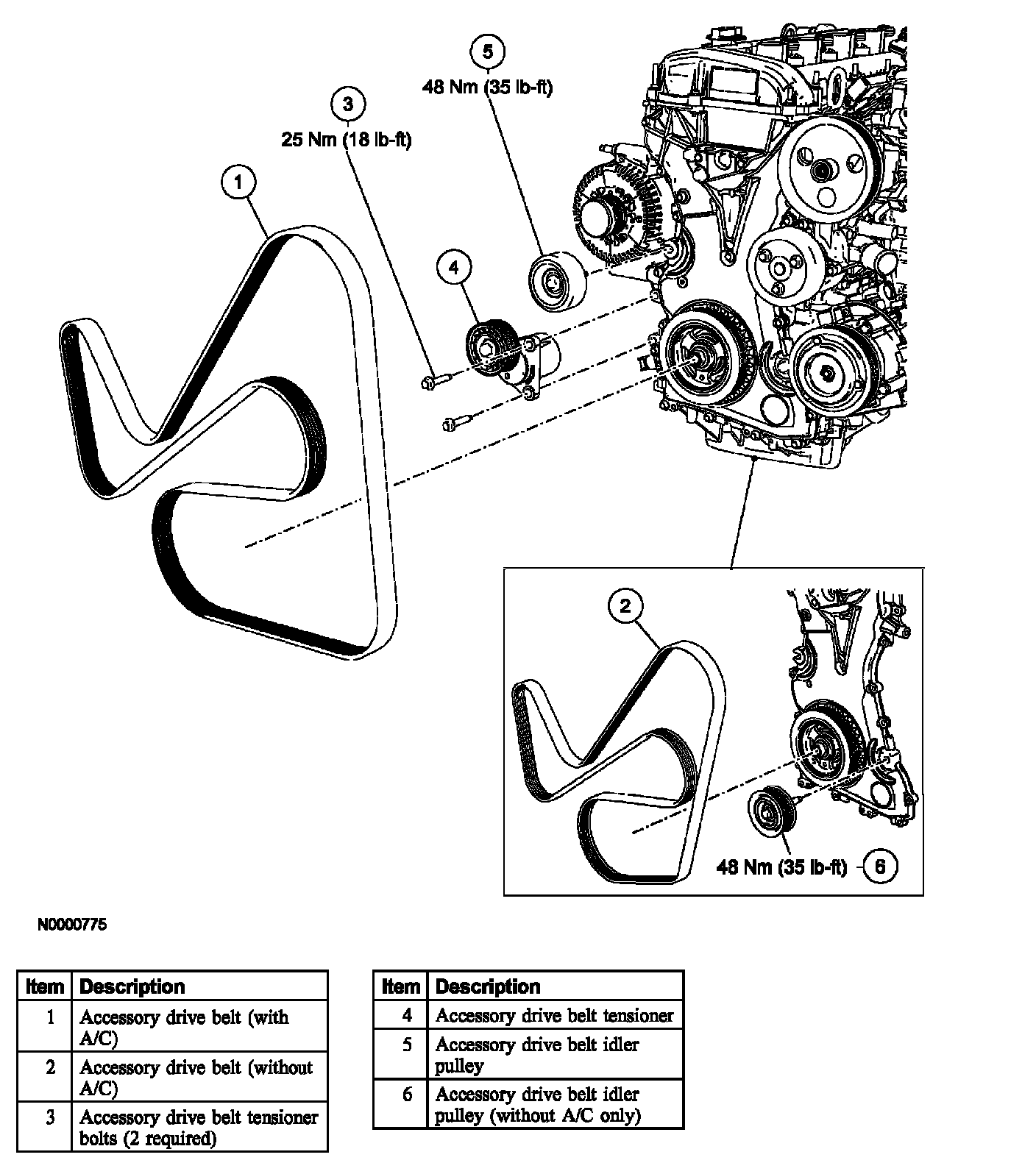 5
48 Nm (35 lb-ft)

3
25 Nm (18 lb-ft)

1

4

2

48 Nm (35 lb-ft) 6

N0000775

| Item | Description |
|---|---|
| 1 | Accessory drive belt (with A/C) |
| 2 | Accessory drive belt (without A/C) |
| 3 | Accessory drive belt tensioner bolts (2 required) |

| Item | Description |
|---|---|
| 4 | Accessory drive belt tensioner |
| 5 | Accessory drive belt idler pulley |
| 6 | Accessory drive belt idler pulley (without A/C only) |