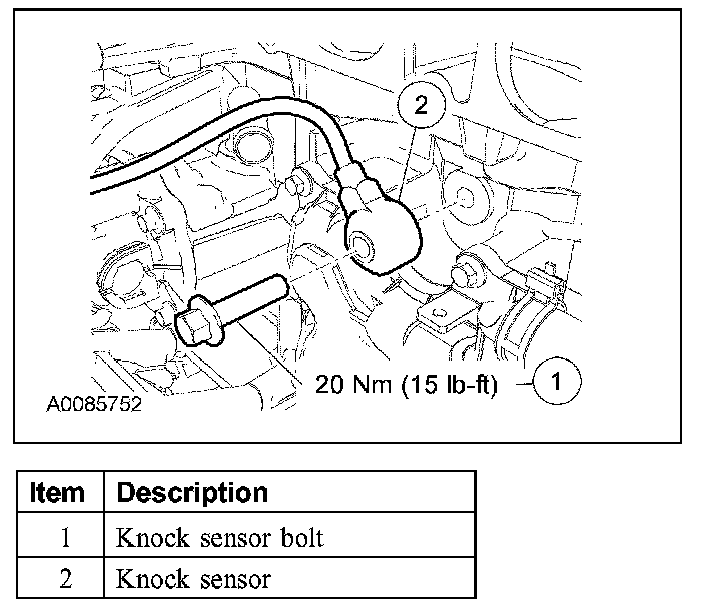 2

20 Nm (15 lb-ft)

1

A0085752

| Item | Description |
|---|---|
| 1 | Knock sensor bolt |
| 2 | Knock sensor |