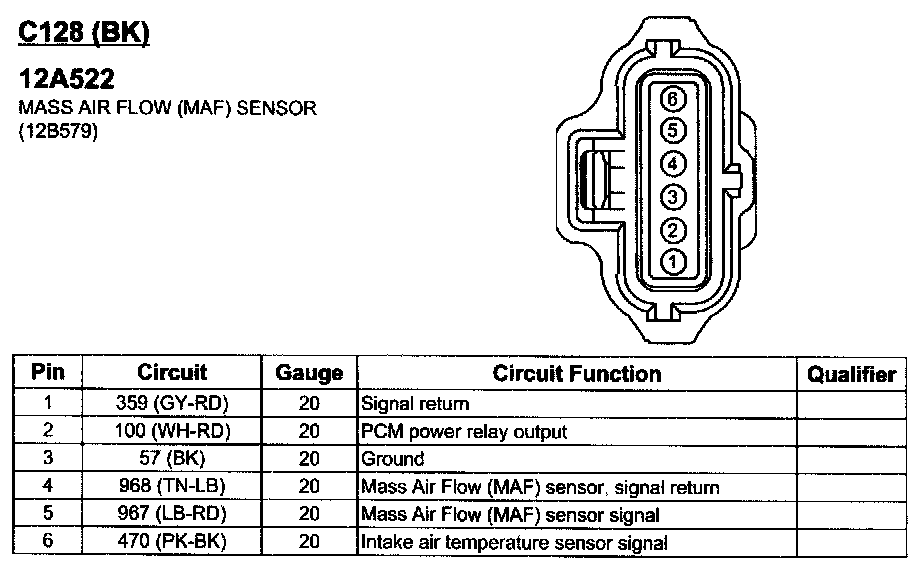 C128 (BK)

12A522
MASS AIR FLOW (MAF) SENSOR
(12B579)

6
5
4
3
2
1

| Pin | Circuit | Gauge | Circuit Function | Qualifier |
|---|---|---|---|---|
| 1 | 359 (GY-RD) | 20 | Signal return | |
| 2 | 100 (WH-RD) | 20 | PCM power relay output | |
| 3 | 57 (BK) | 20 | Ground | |
| 4 | 968 (TN-LB) | 20 | Mass Air Flow (MAF) sensor, signal return | |
| 5 | 967 (LB-RD) | 20 | Mass Air Flow (MAF) sensor signal | |
| 6 | 470 (PK-BK) | 20 | Intake air temperature sensor signal | |