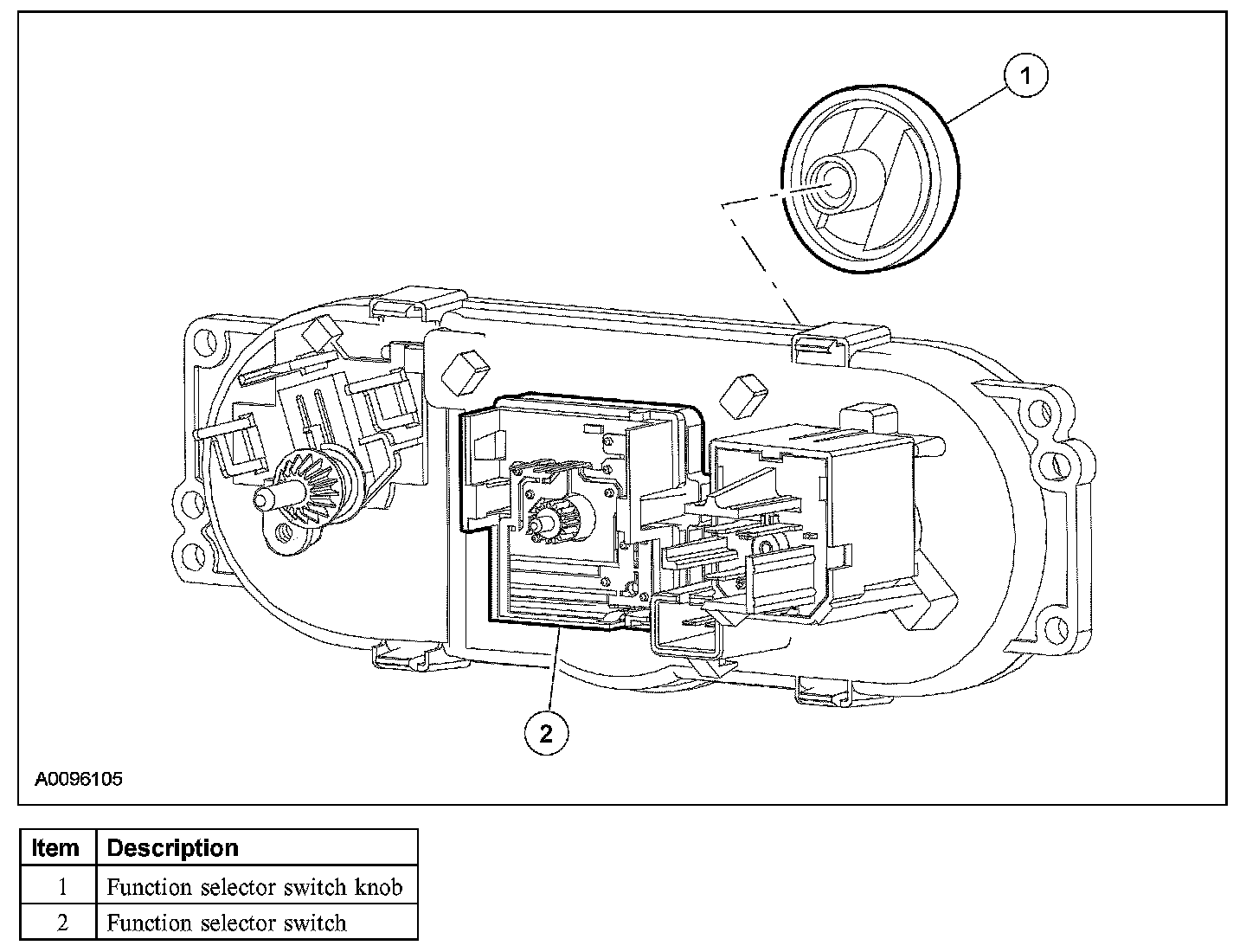 1

2

A0096105

| Item | Description |
|---|---|
| 1 | Function selector switch knob |
| 2 | Function selector switch |