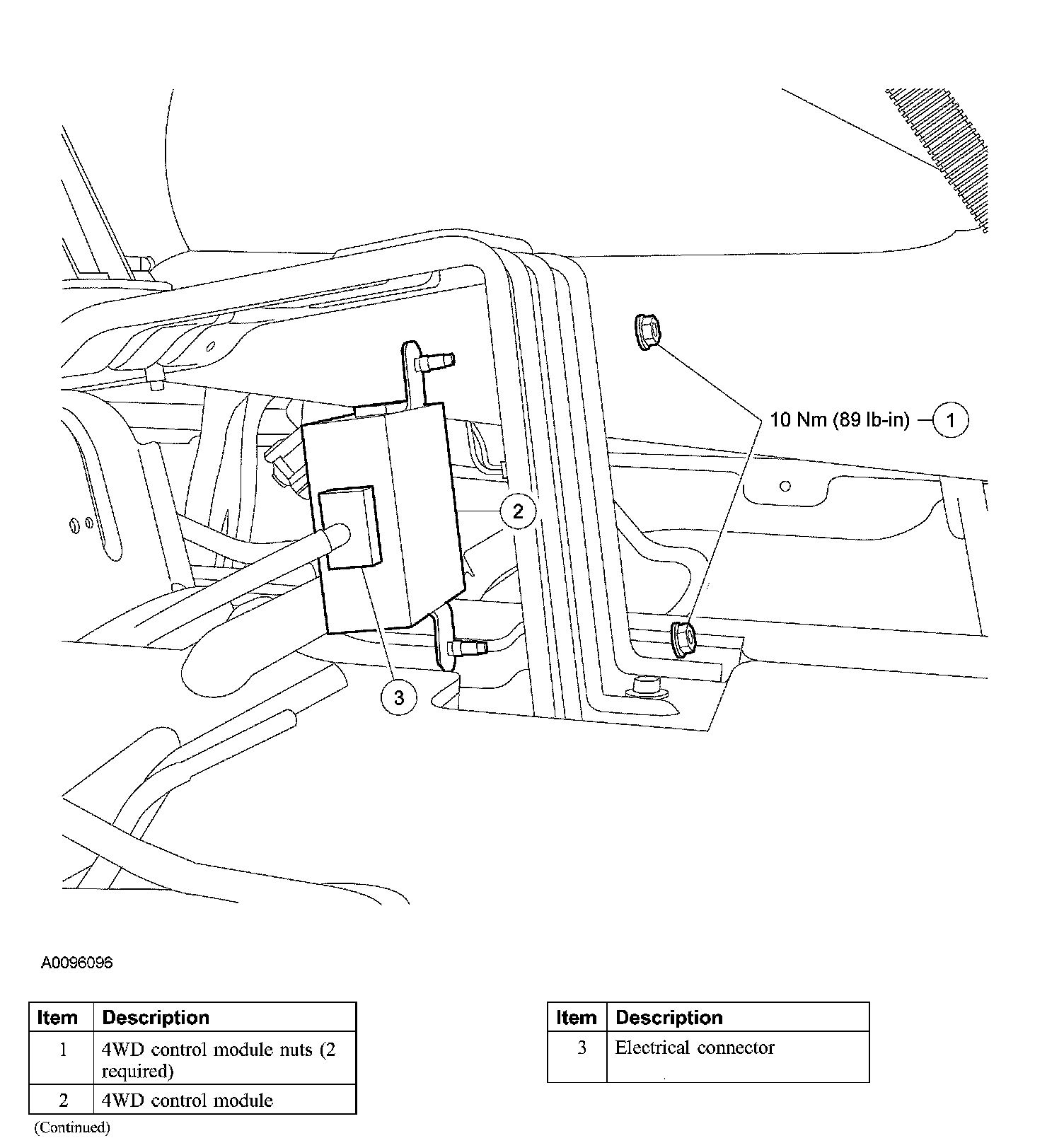 10 Nm (89 lb-in) 1

2

3

A0096096

| Item | Description |
|---|---|
| 1 | 4WD control module nuts (2 required) |
| 2 | 4WD control module |

(Continued)

| Item | Description |
|---|---|
| 3 | Electrical connector |