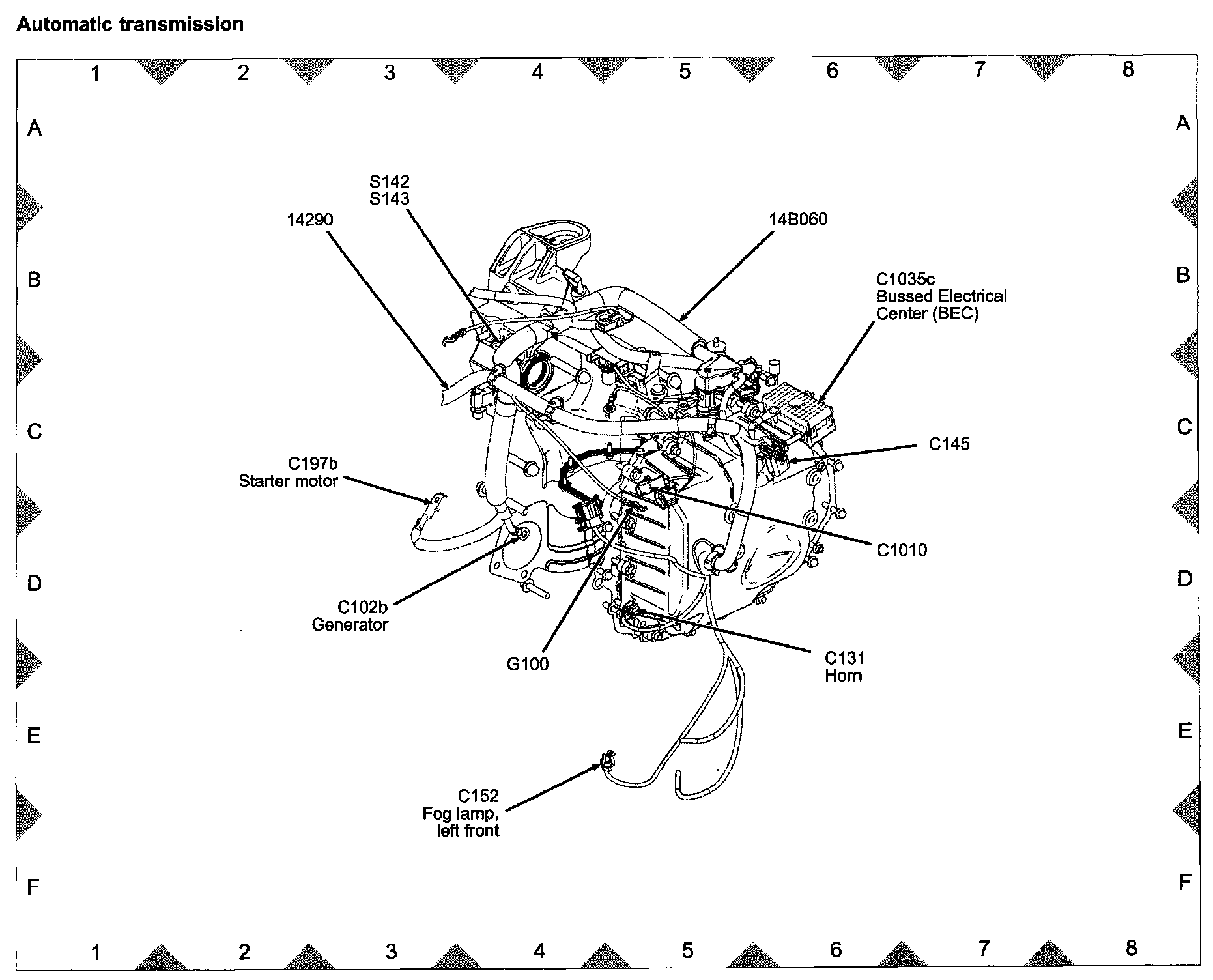 Automatic transmission

1 2 3 4 5 6 7 8

A
B
C
D
E
F

S142
S143

14290

14B060

C1035c
Bussed Electrical
Center (BEC)

C145

C197b
Starter motor

C1010

C102b
Generator

G100

C131
Horn

C152
Fog lamp,
left front

A
B
C
D
E
F

1 2 3 4 5 6 7 8