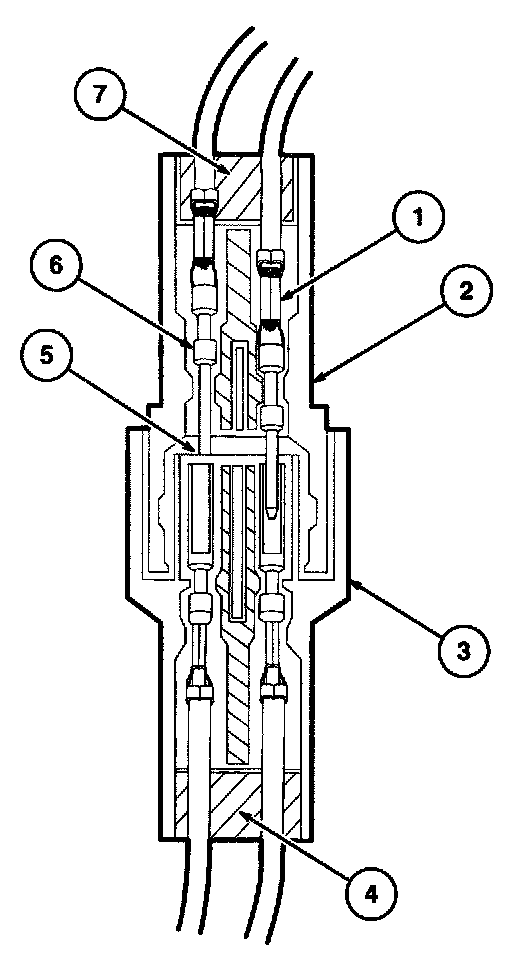 7
1
6
2
5
3
4