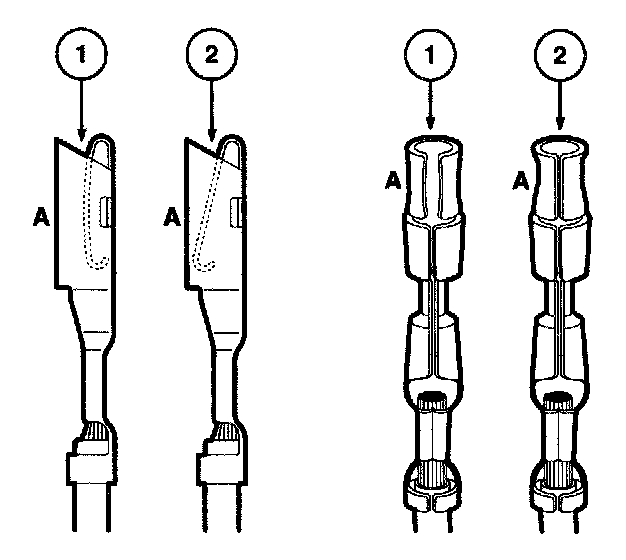 1
2
A
A
1
2
A
A