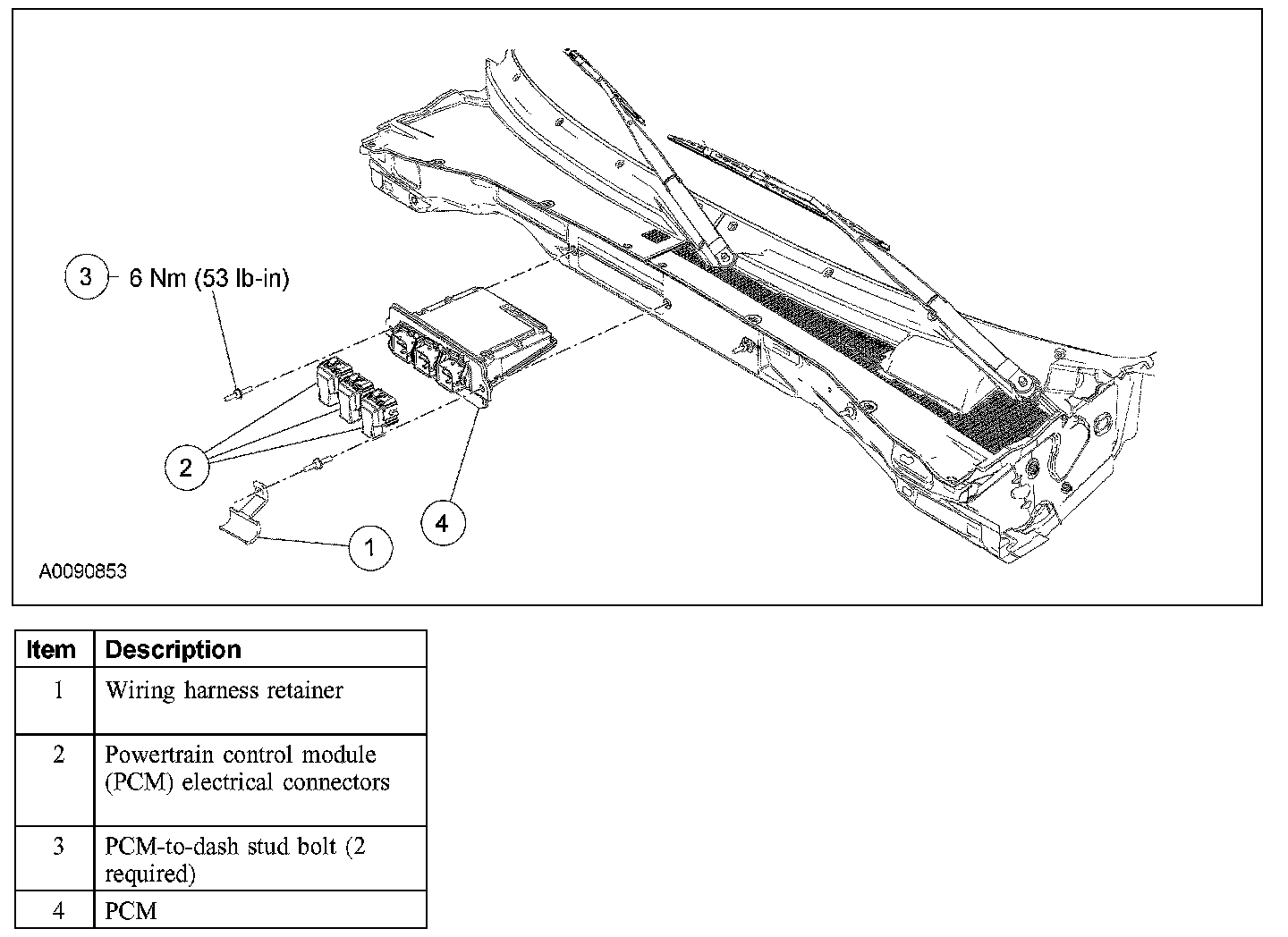 3 6 Nm (53 lb-in)

2

4

1

A0090853

| Item | Description |
|---|---|
| 1 | Wiring harness retainer |
| 2 | Powertrain control module (PCM) electrical connectors |
| 3 | PCM-to-dash stud bolt (2 required) |
| 4 | PCM |