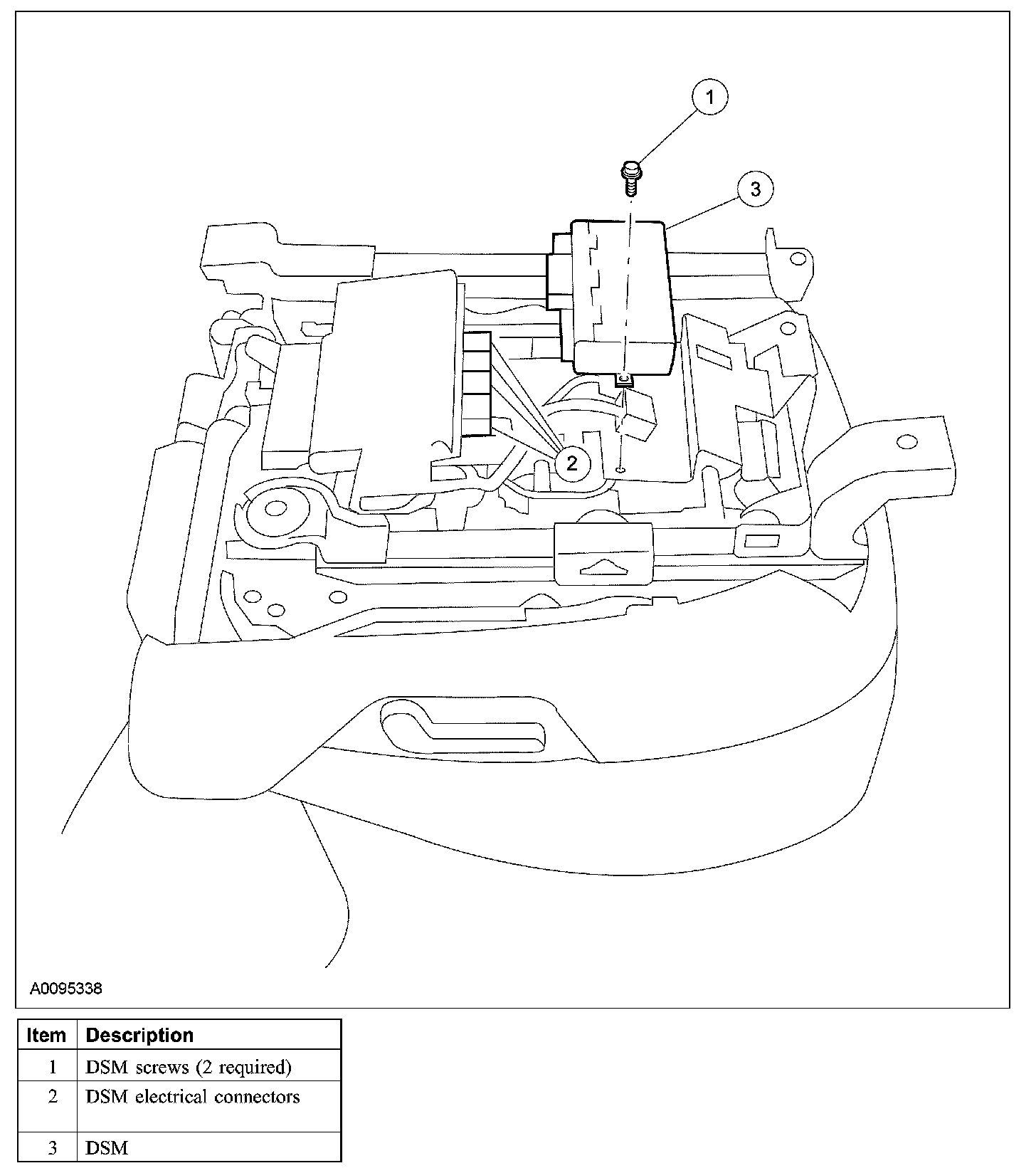 1
3
2
A0095338

| Item | Description |
|---|---|
| 1 | DSM screws (2 required) |
| 2 | DSM electrical connectors |
| 3 | DSM |