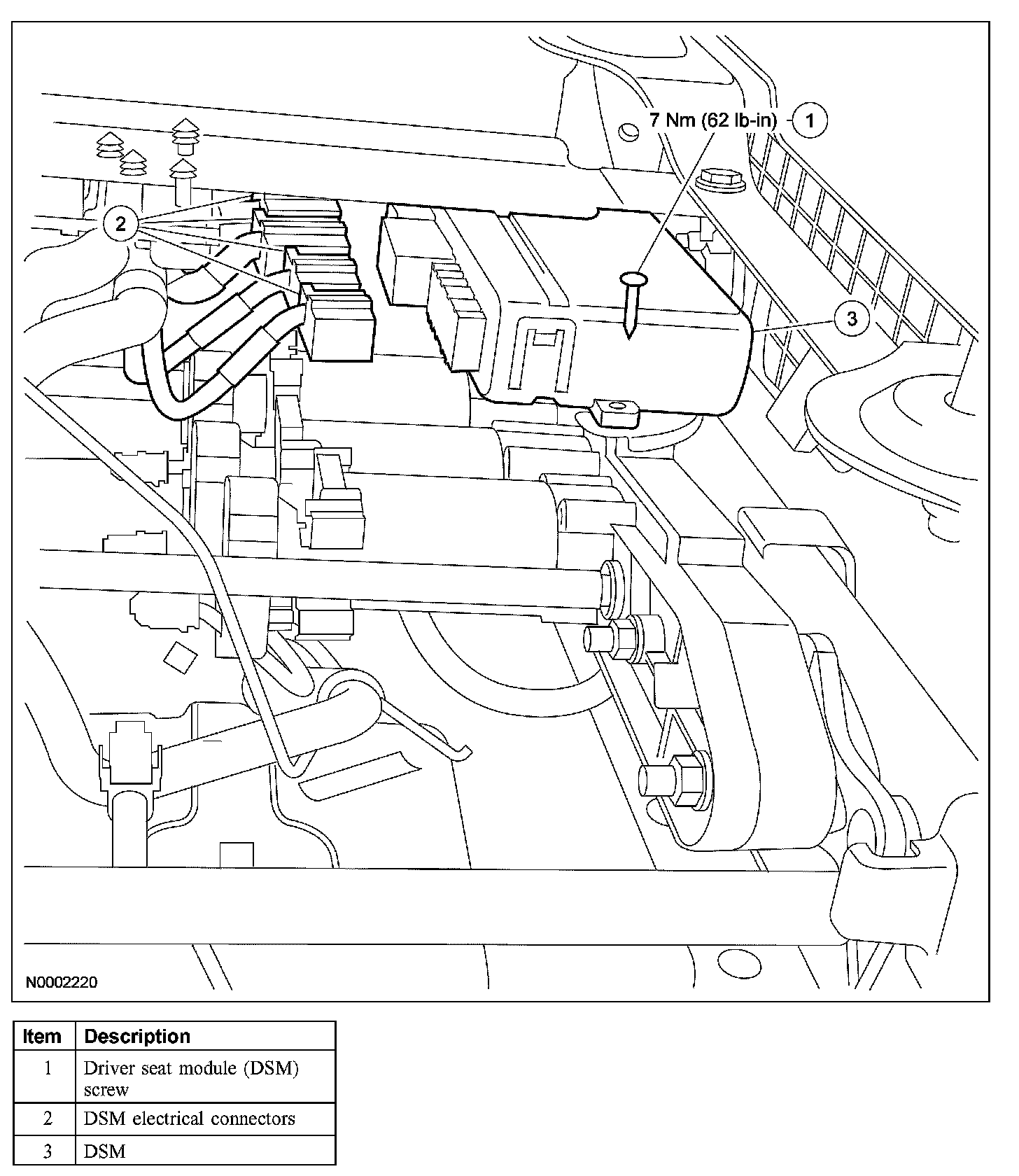 7 Nm (62 lb-in) 1

2

3

N0002220

| Item | Description |
|---|---|
| 1 | Driver seat module (DSM) screw |
| 2 | DSM electrical connectors |
| 3 | DSM |