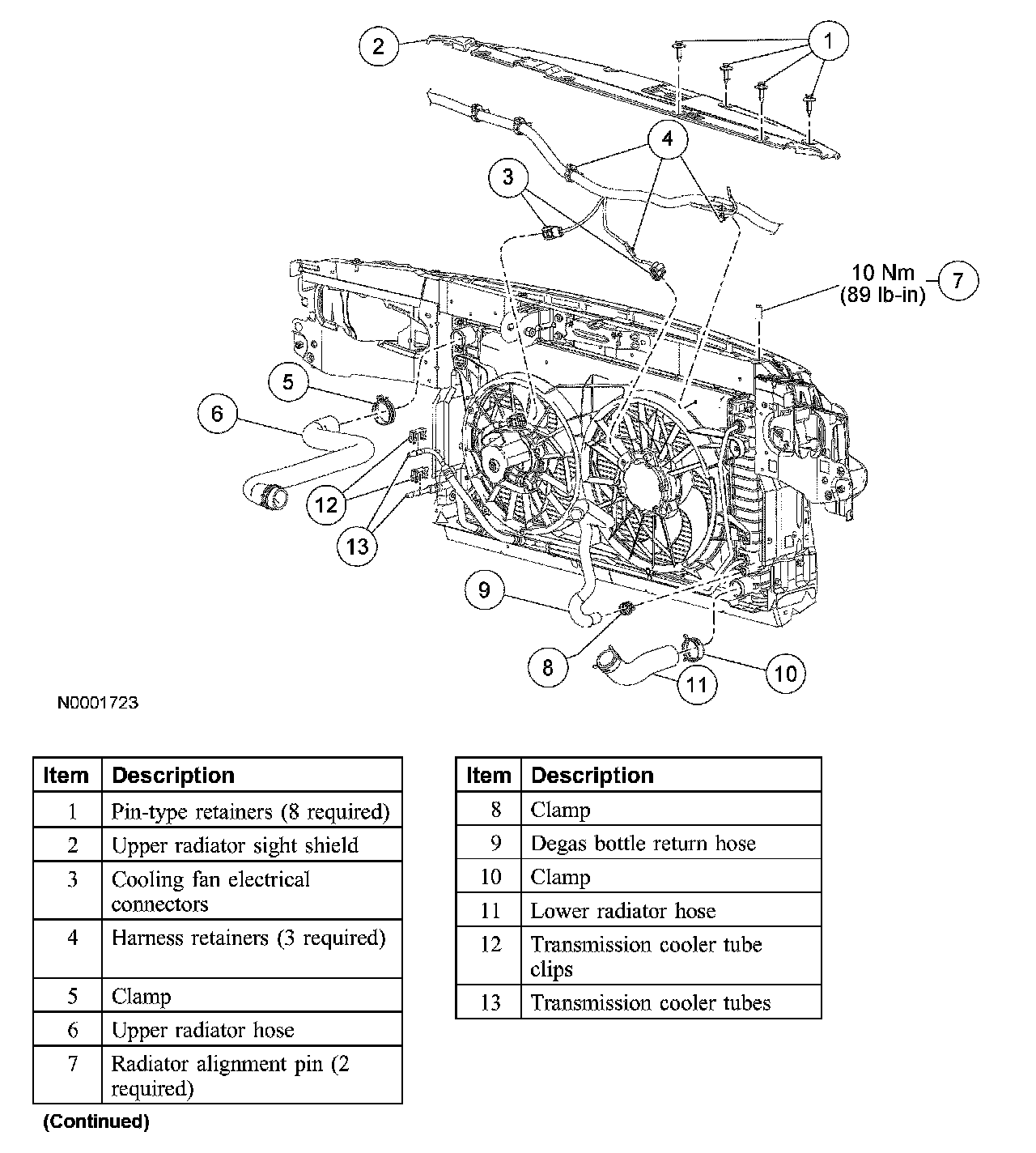 2
1
4
3
10 Nm
(89 lb-in)
7
5
6
12
13
9
8
11
10
N0001723

| Item | Description |
|---|---|
| 1 | Pin-type retainers (8 required) |
| 2 | Upper radiator sight shield |
| 3 | Cooling fan electrical connectors |
| 4 | Harness retainers (3 required) |
| 5 | Clamp |
| 6 | Upper radiator hose |
| 7 | Radiator alignment pin (2 required) |

(Continued)

| Item | Description |
|---|---|
| 8 | Clamp |
| 9 | Degas bottle return hose |
| 10 | Clamp |
| 11 | Lower radiator hose |
| 12 | Transmission cooler tube clips |
| 13 | Transmission cooler tubes |