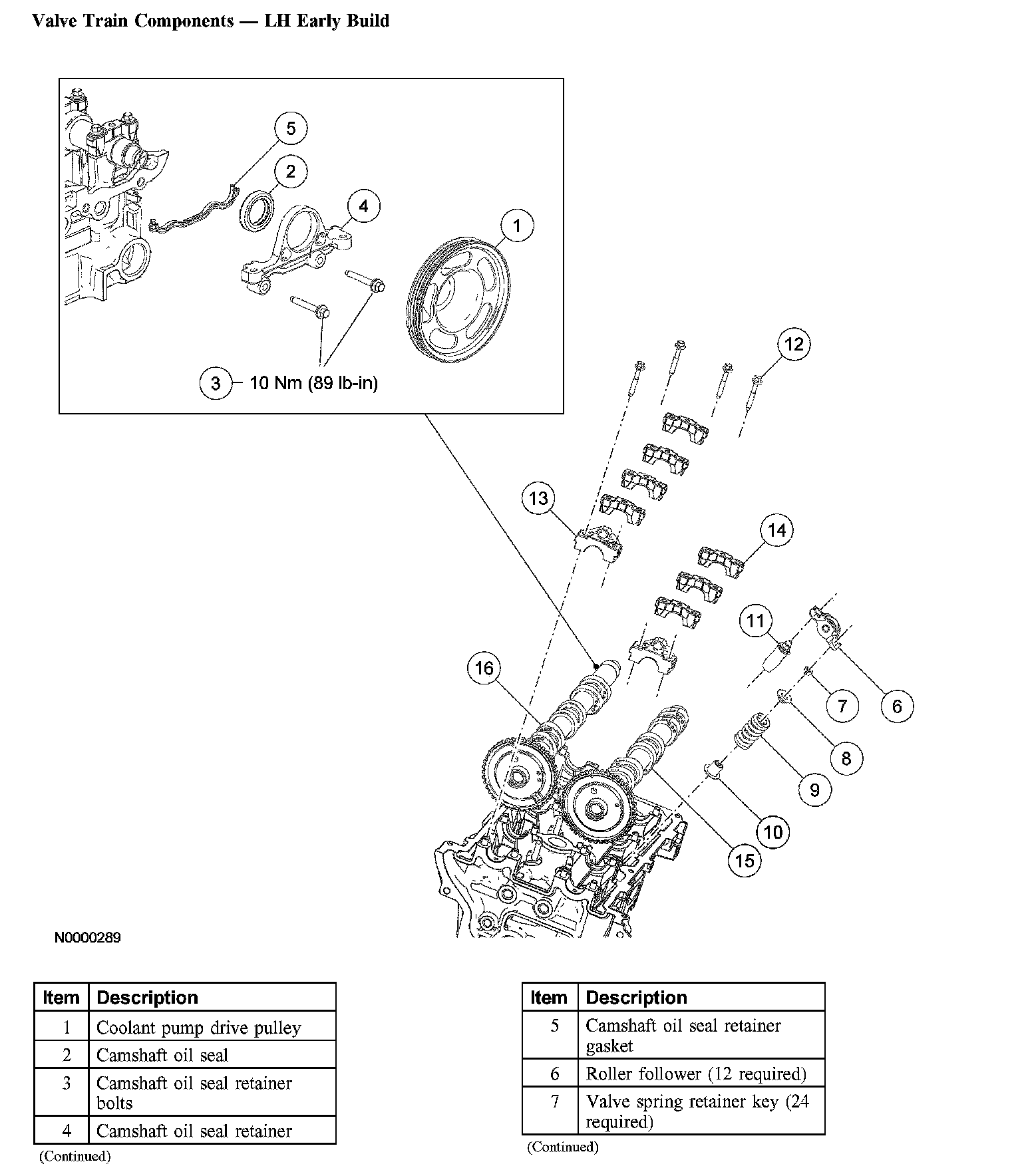 Valve Train Components — LH Early Build

5
2
4
1
3 10 Nm (89 lb-in)
12
13
14
11
16
7
6
8
9
10
15

N0000289

| Item | Description |
|---|---|
| 1 | Coolant pump drive pulley |
| 2 | Camshaft oil seal |
| 3 | Camshaft oil seal retainer bolts |
| 4 | Camshaft oil seal retainer |

(Continued)

| Item | Description |
|---|---|
| 5 | Camshaft oil seal retainer gasket |
| 6 | Roller follower (12 required) |
| 7 | Valve spring retainer key (24 required) |

(Continued)