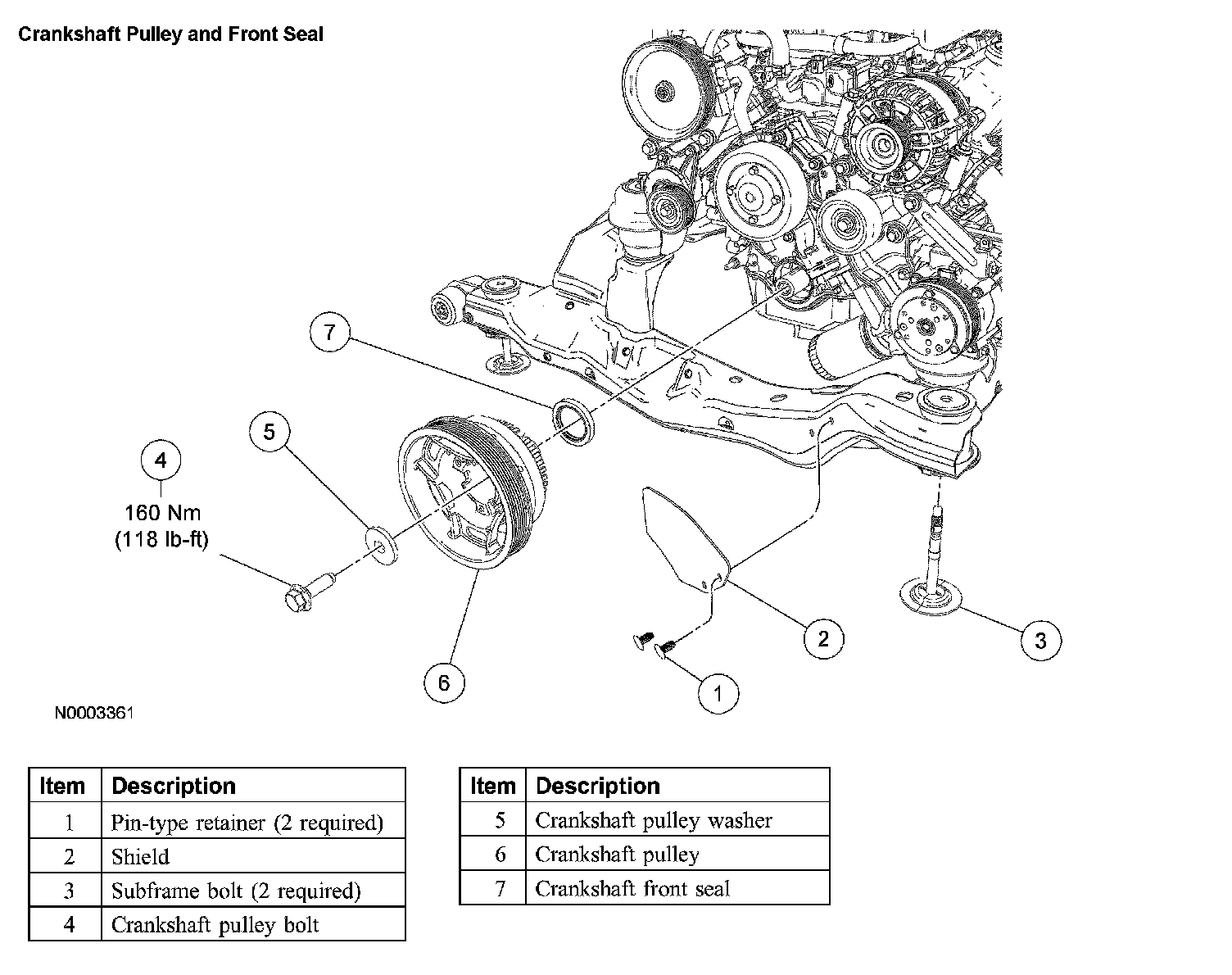 Crankshaft Pulley and Front Seal

7

5

4
160 Nm
(118 lb-ft)

6

2

3

1

N0003361

| Item | Description |
|---|---|
| 1 | Pin-type retainer (2 required) |
| 2 | Shield |
| 3 | Subframe bolt (2 required) |
| 4 | Crankshaft pulley bolt |

| Item | Description |
|---|---|
| 5 | Crankshaft pulley washer |
| 6 | Crankshaft pulley |
| 7 | Crankshaft front seal |