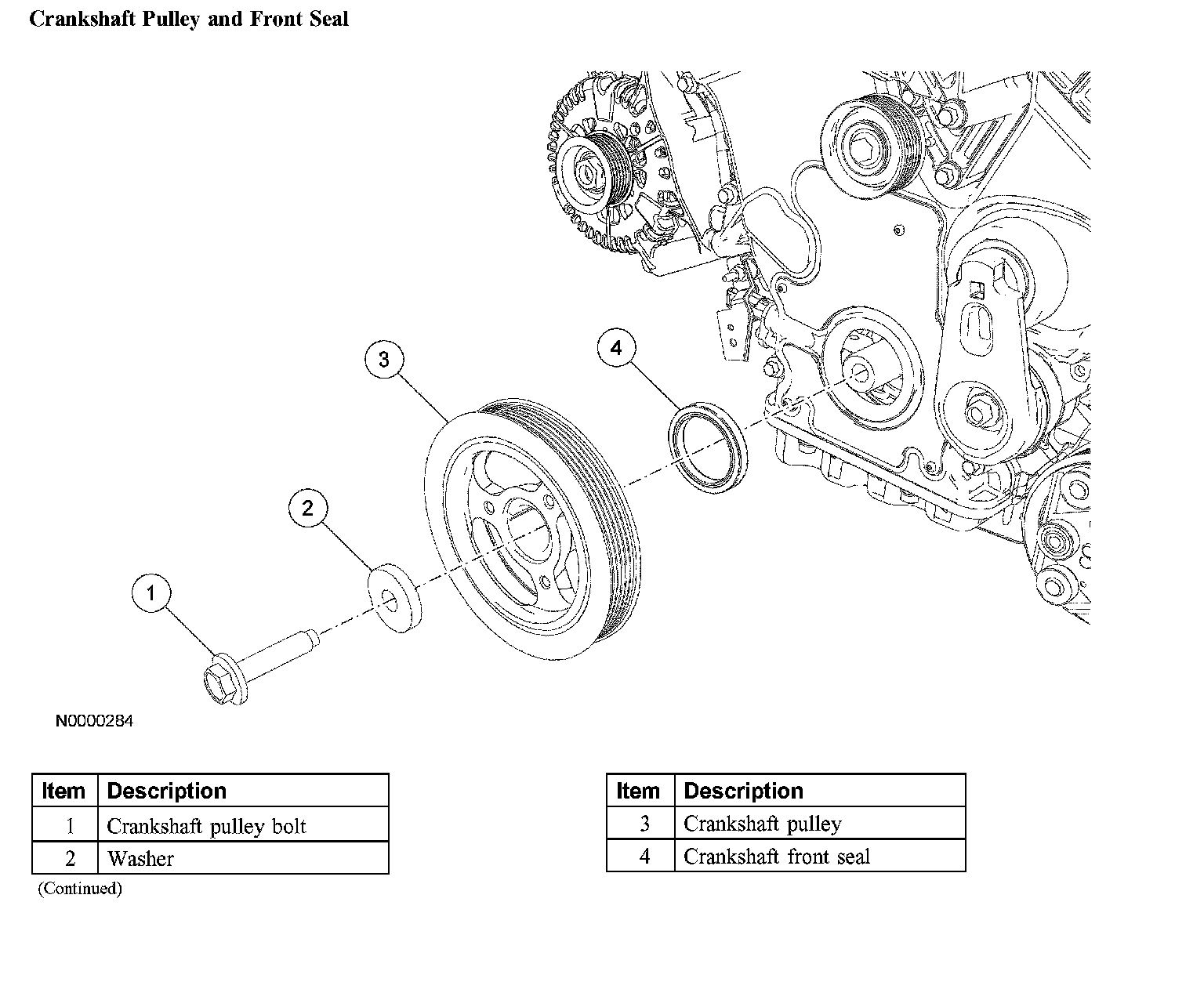 Crankshaft Pulley and Front Seal

3

4

2

1

N0000284

| Item | Description |
|---|---|
| 1 | Crankshaft pulley bolt |
| 2 | Washer |

(Continued)

| Item | Description |
|---|---|
| 3 | Crankshaft pulley |
| 4 | Crankshaft front seal |