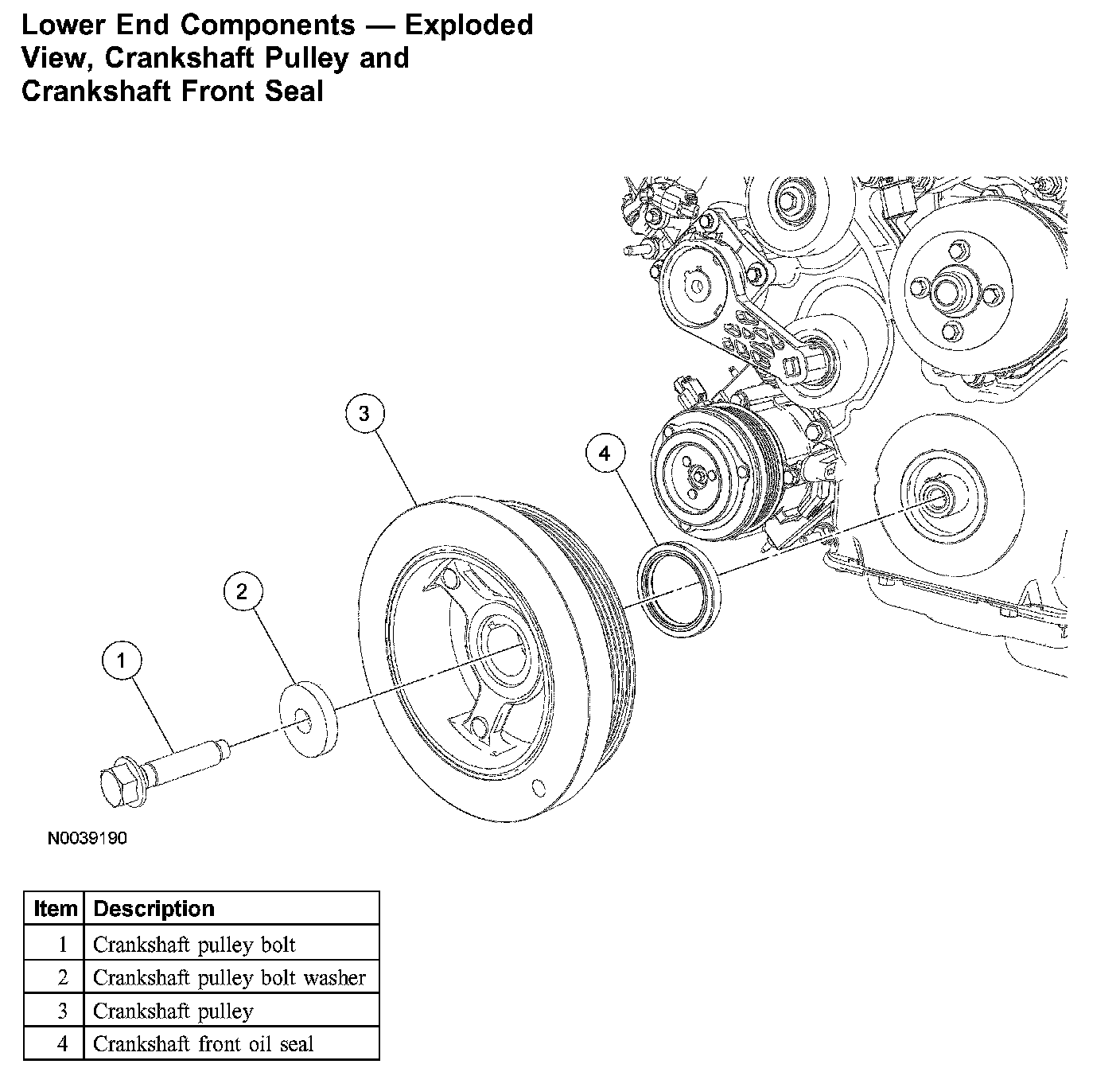 Lower End Components — Exploded View, Crankshaft Pulley and Crankshaft Front Seal

3

4

2

1

N0039190

| Item | Description |
|---|---|
| 1 | Crankshaft pulley bolt |
| 2 | Crankshaft pulley bolt washer |
| 3 | Crankshaft pulley |
| 4 | Crankshaft front oil seal |