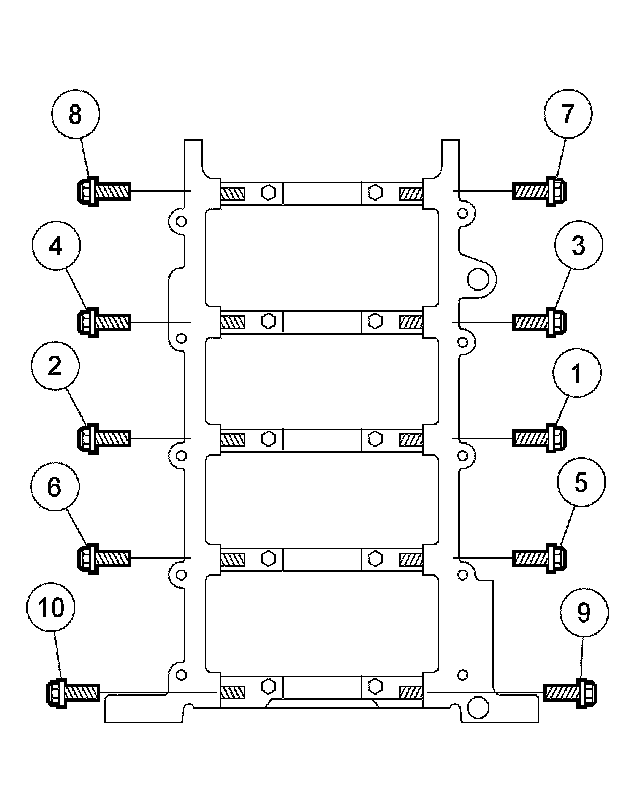 8
7
4
3
2
1
6
5
10
9