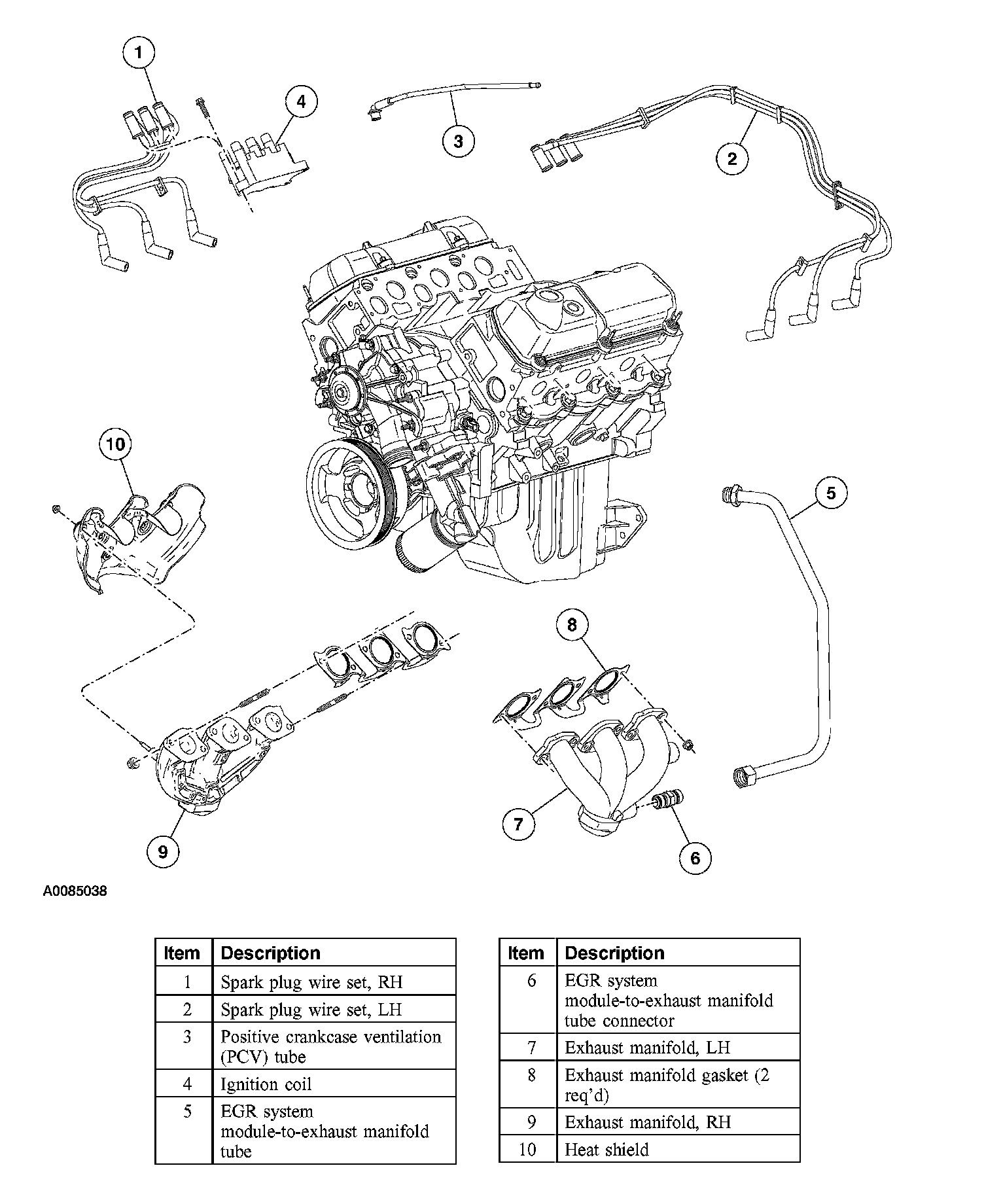 1
4
3
2
10
5
8
7
6
9

A0085038

| Item | Description |
|---|---|
| 1 | Spark plug wire set, RH |
| 2 | Spark plug wire set, LH |
| 3 | Positive crankcase ventilation (PCV) tube |
| 4 | Ignition coil |
| 5 | EGR system module-to-exhaust manifold tube |

| Item | Description |
|---|---|
| 6 | EGR system module-to-exhaust manifold tube connector |
| 7 | Exhaust manifold, LH |
| 8 | Exhaust manifold gasket (2 req'd) |
| 9 | Exhaust manifold, RH |
| 10 | Heat shield |