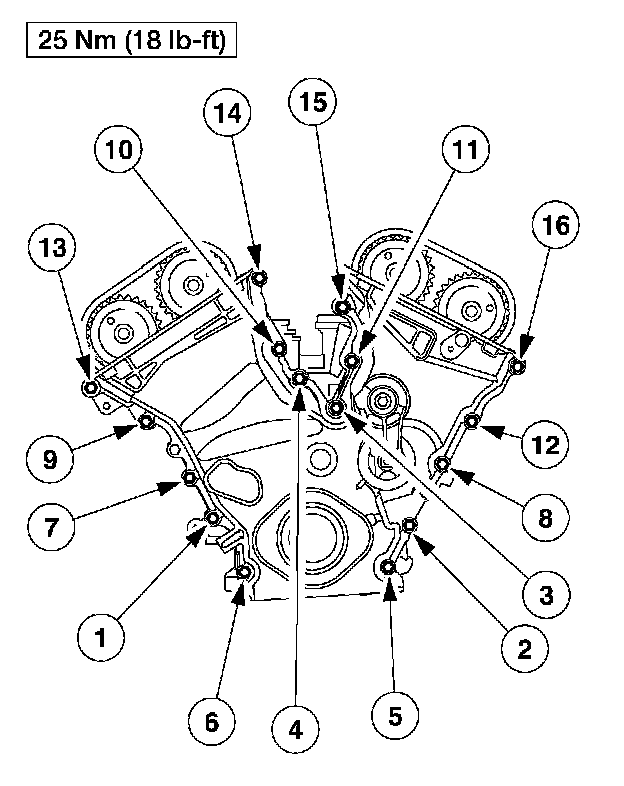 25 Nm (18 lb-ft)

14
15
10
11
13
16
9
12
7
8
1
3
2
6
4
5