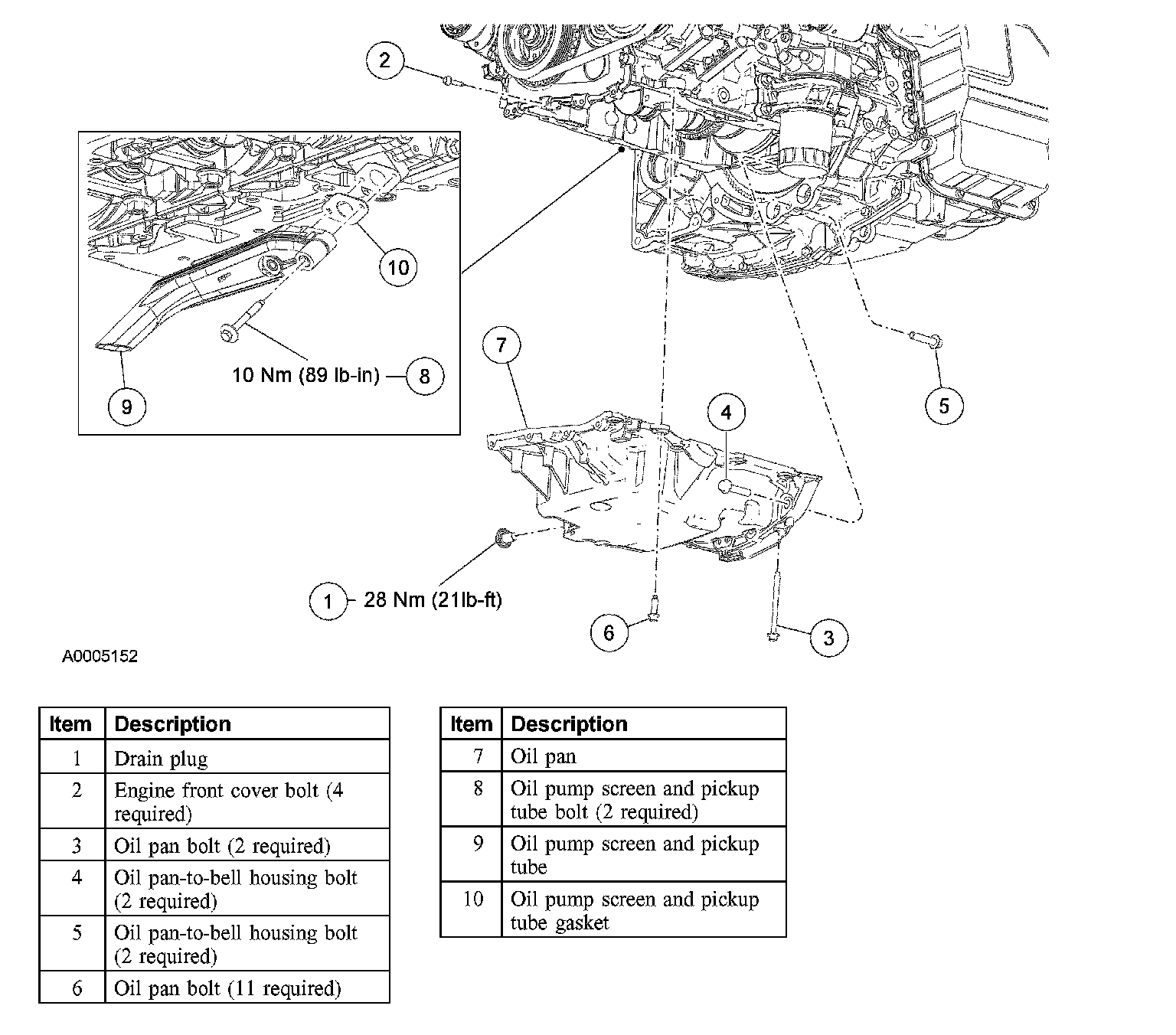 2

10

10 Nm (89 lb-in) 8

9

7

4

5

1 28 Nm (21lb-ft)

6

3

A0005152

| Item | Description |
|---|---|
| 1 | Drain plug |
| 2 | Engine front cover bolt (4 required) |
| 3 | Oil pan bolt (2 required) |
| 4 | Oil pan-to-bell housing bolt (2 required) |
| 5 | Oil pan-to-bell housing bolt (2 required) |
| 6 | Oil pan bolt (11 required) |

| Item | Description |
|---|---|
| 7 | Oil pan |
| 8 | Oil pump screen and pickup tube bolt (2 required) |
| 9 | Oil pump screen and pickup tube |
| 10 | Oil pump screen and pickup tube gasket |