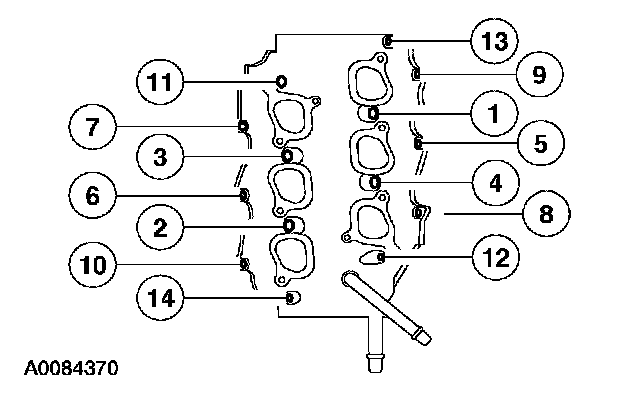 13
11
9
7
1
3
5
6
4
8
2
12
10
14
A0084370