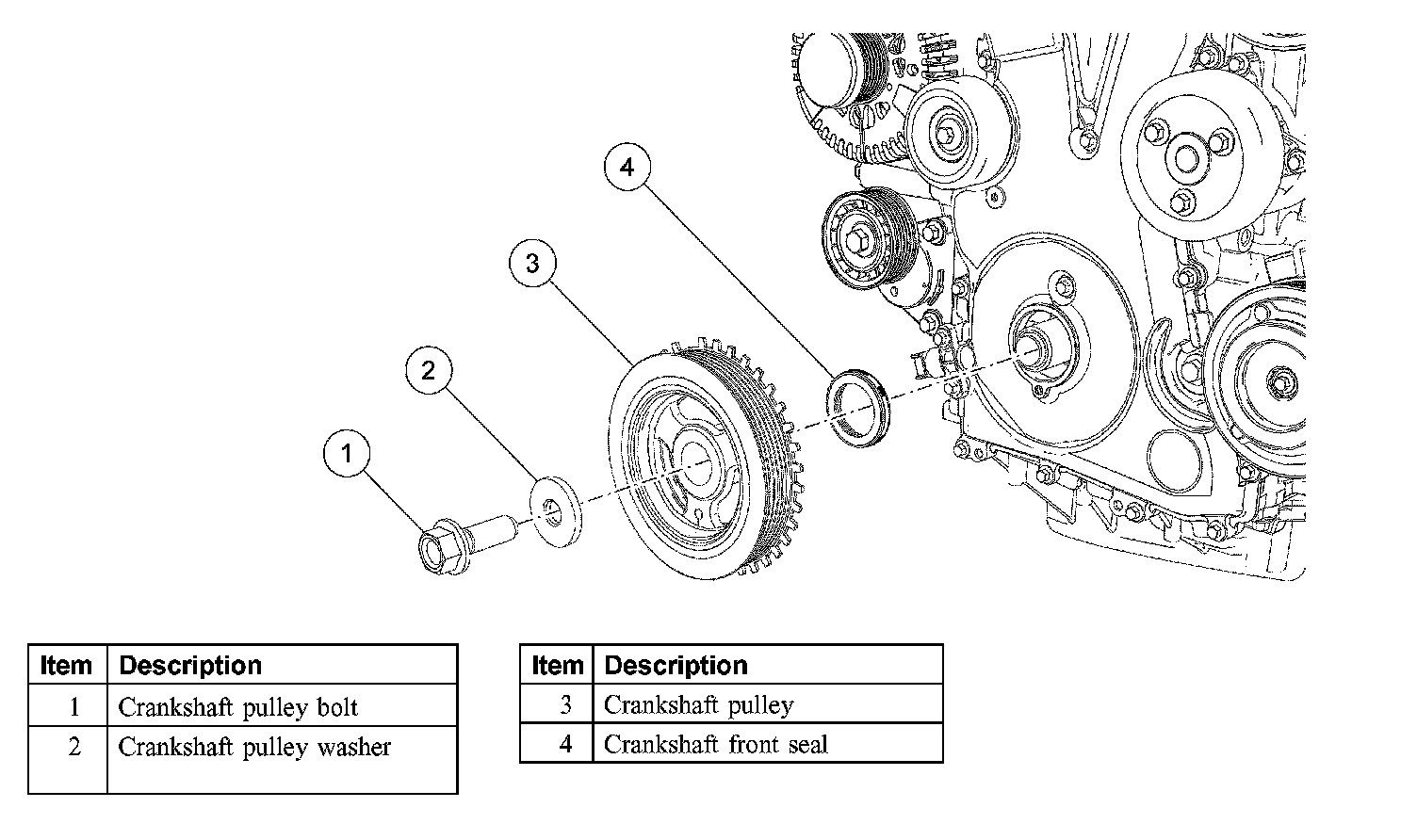 4

3

2

1

| Item | Description |
|---|---|
| 1 | Crankshaft pulley bolt |
| 2 | Crankshaft pulley washer |

| Item | Description |
|---|---|
| 3 | Crankshaft pulley |
| 4 | Crankshaft front seal |