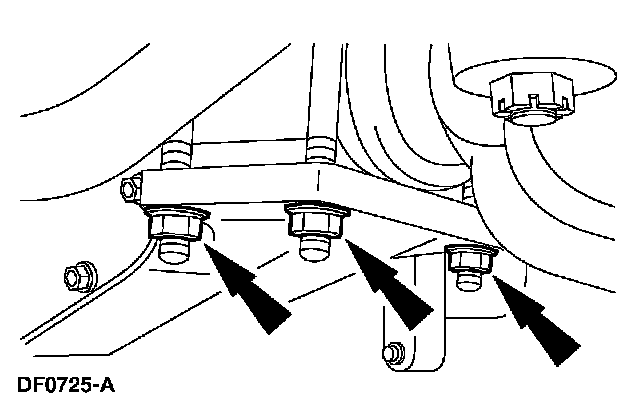 DF0725-A