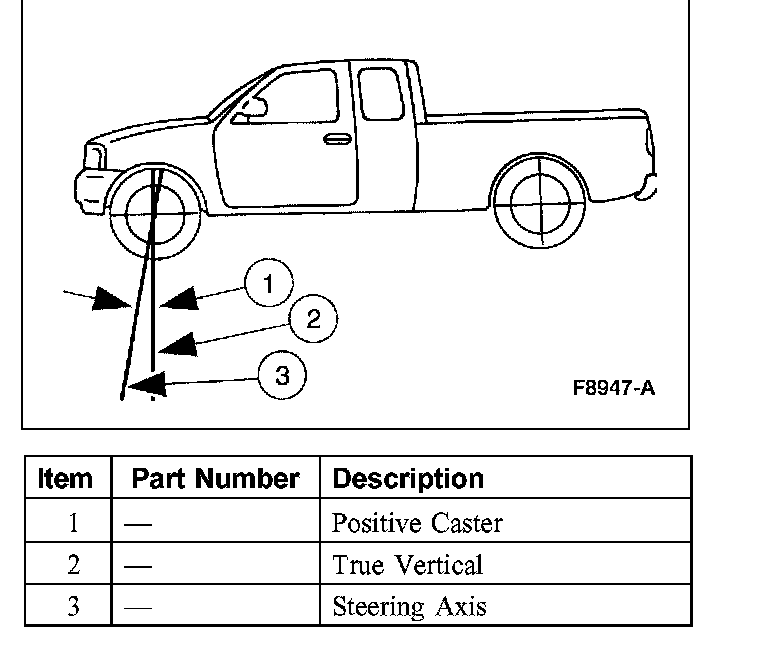 1
2
3
F8947-A

| Item | Part Number | Description |
|---|---|---|
| 1 | — | Positive Caster |
| 2 | — | True Vertical |
| 3 | — | Steering Axis |