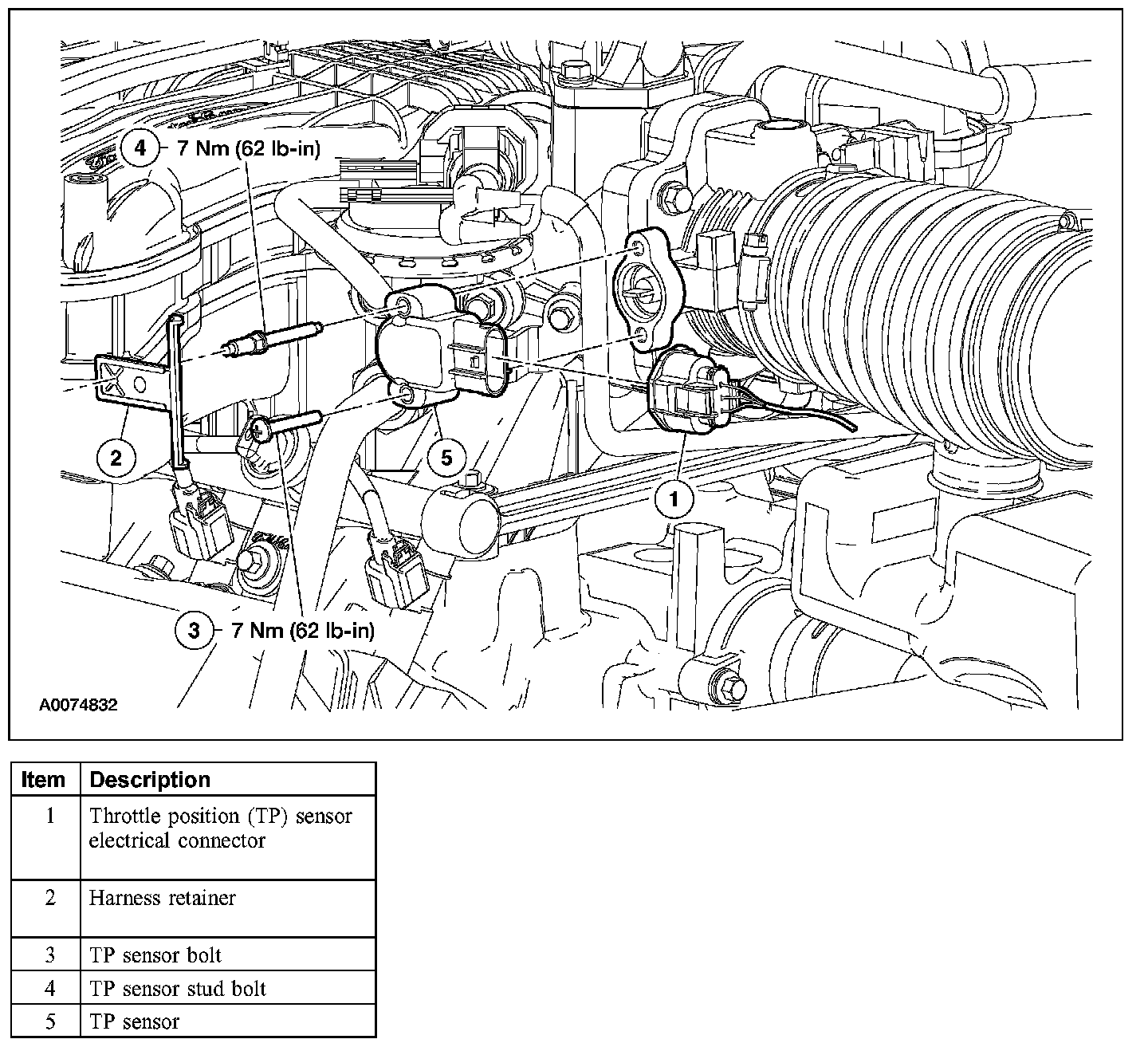 4 7 Nm (62 lb-in)

2

5

1

3 7 Nm (62 lb-in)

A0074832

| Item | Description |
|---|---|
| 1 | Throttle position (TP) sensor electrical connector |
| 2 | Harness retainer |
| 3 | TP sensor bolt |
| 4 | TP sensor stud bolt |
| 5 | TP sensor |