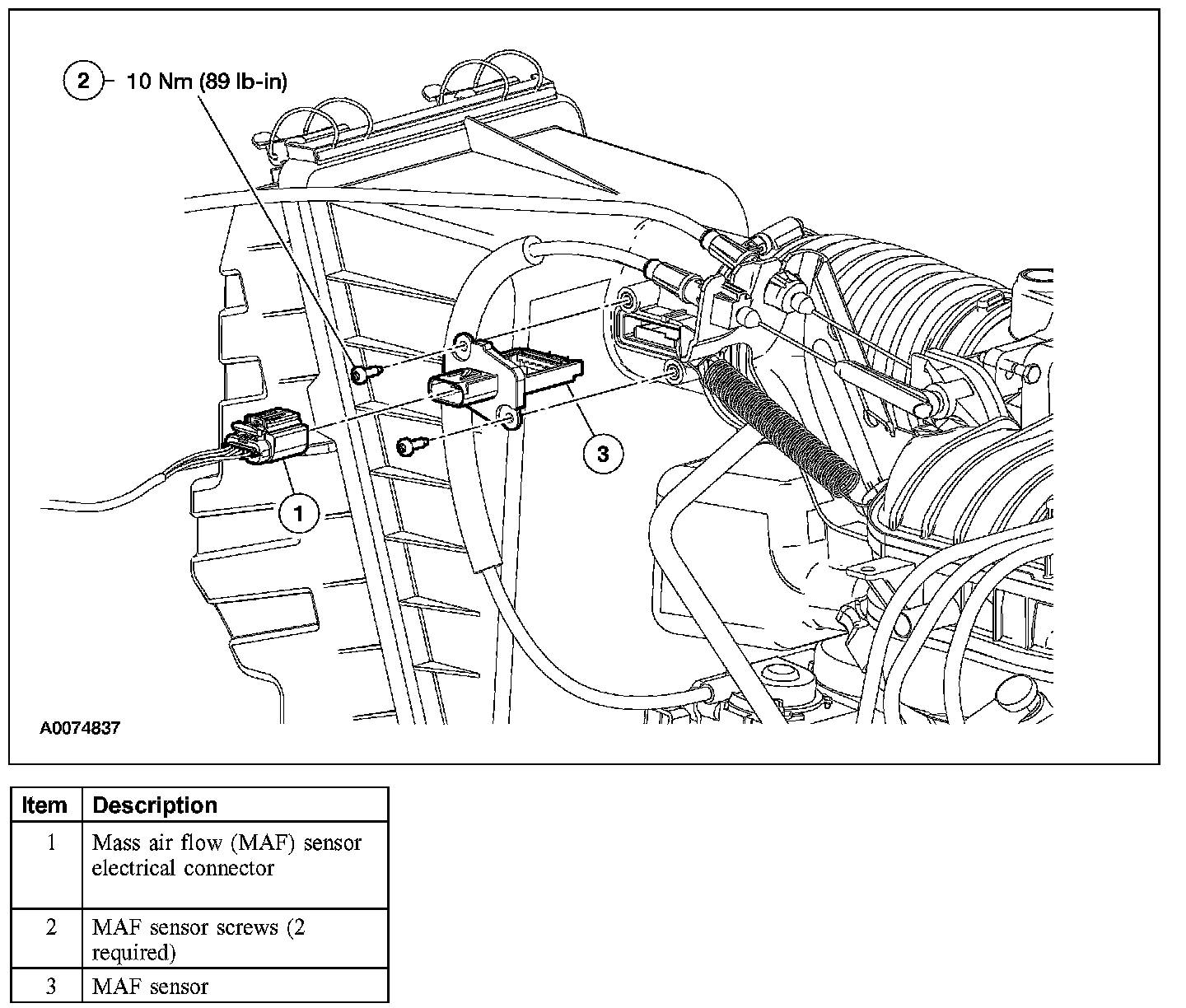 2 10 Nm (89 lb-in)

3

1

A0074837

| Item | Description |
|---|---|
| 1 | Mass air flow (MAF) sensor electrical connector |
| 2 | MAF sensor screws (2 required) |
| 3 | MAF sensor |