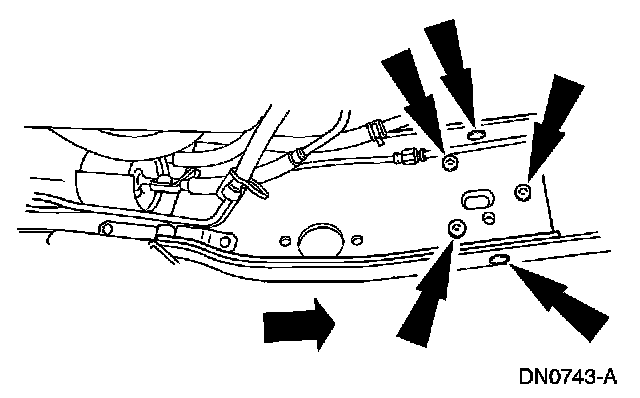 DN0743-A