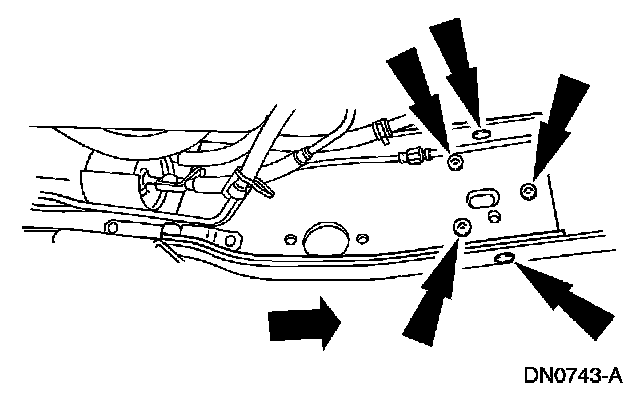 DN0743-A