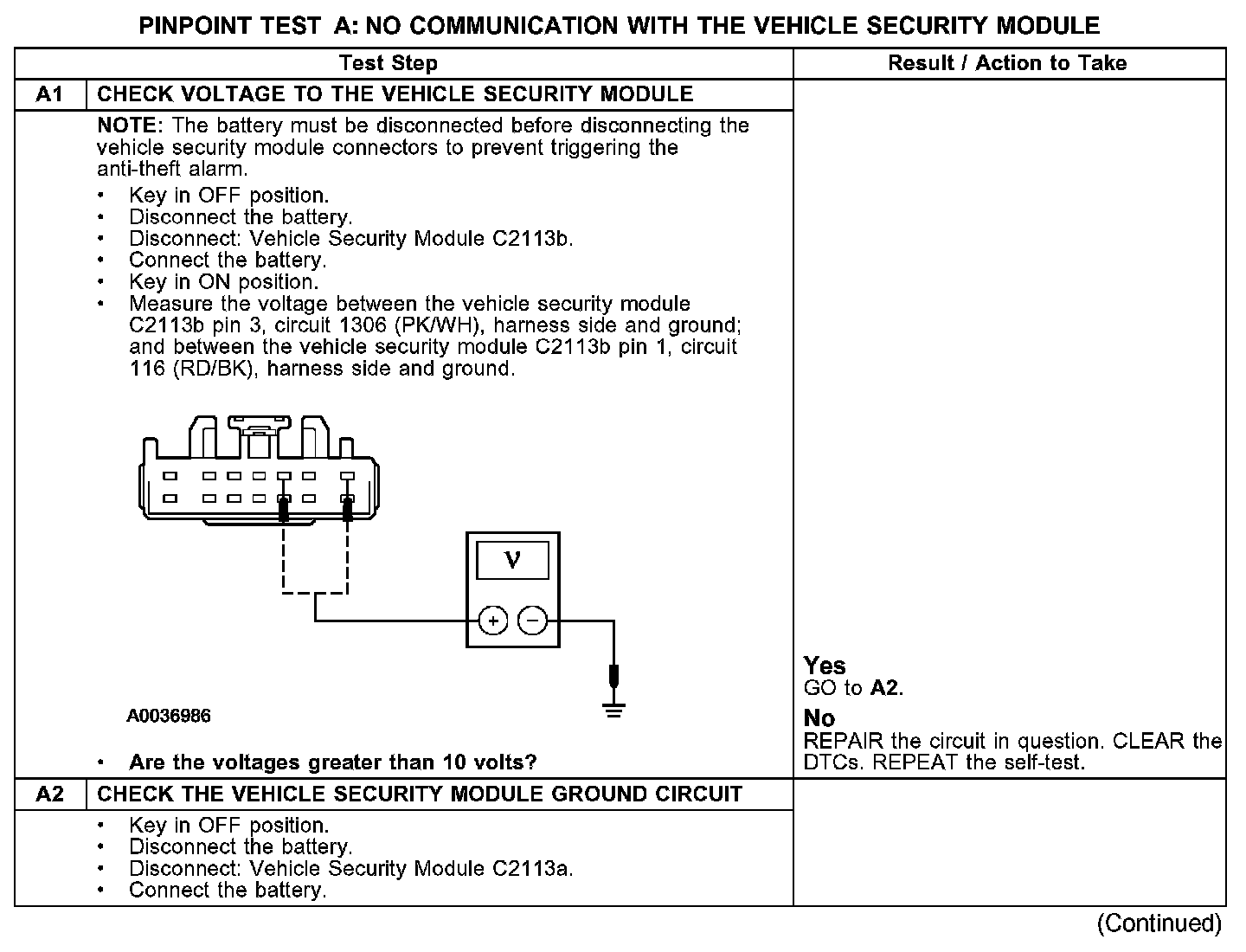 PINPOINT TEST A: NO COMMUNICATION WITH THE VEHICLE SECURITY MODULE

| | Test Step | Result / Action to Take |
|---|---|---|
| A1 | CHECK VOLTAGE TO THE VEHICLE SECURITY MODULE | |
| | NOTE: The battery must be disconnected before disconnecting the vehicle security module connectors to prevent triggering the anti-theft alarm. • Key in OFF position. • Disconnect the battery. • Disconnect: Vehicle Security Module C2113b. • Connect the battery. • Key in ON position. • Measure the voltage between the vehicle security module C2113b pin 3, circuit 1306 (PK/WH), harness side and ground; and between the vehicle security module C2113b pin 1, circuit 116 (RD/BK), harness side and ground. V + − A0036986 • Are the voltages greater than 10 volts? | Yes GO to A2. No REPAIR the circuit in question. CLEAR the DTCs. REPEAT the self-test. |
| A2 | CHECK THE VEHICLE SECURITY MODULE GROUND CIRCUIT | |
| | • Key in OFF position. • Disconnect the battery. • Disconnect: Vehicle Security Module C2113a. • Connect the battery. | |

(Continued)