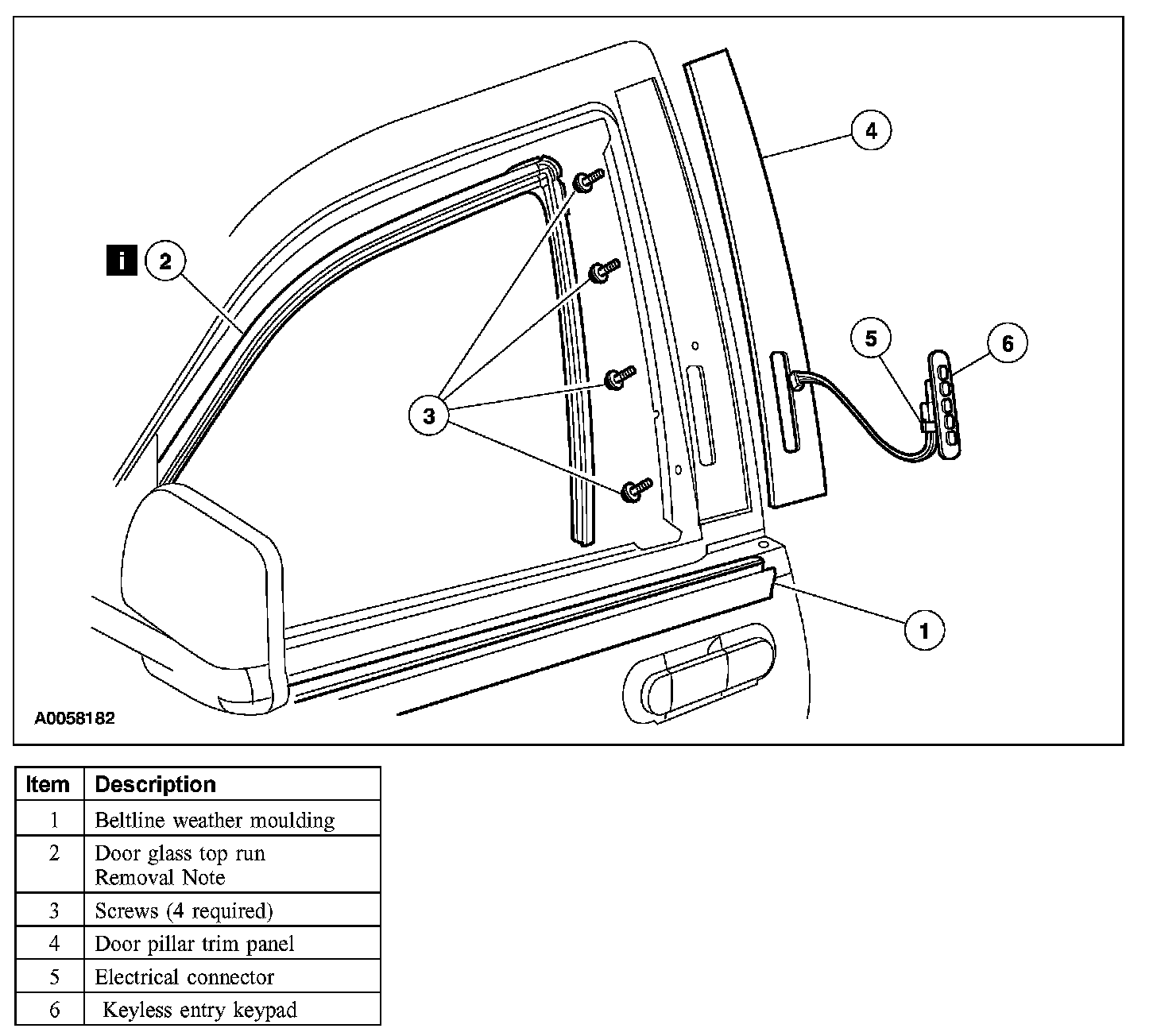 4

i 2

5

6

3

1

A0058182

| Item | Description |
|---|---|
| 1 | Beltline weather moulding |
| 2 | Door glass top run Removal Note |
| 3 | Screws (4 required) |
| 4 | Door pillar trim panel |
| 5 | Electrical connector |
| 6 | Keyless entry keypad |