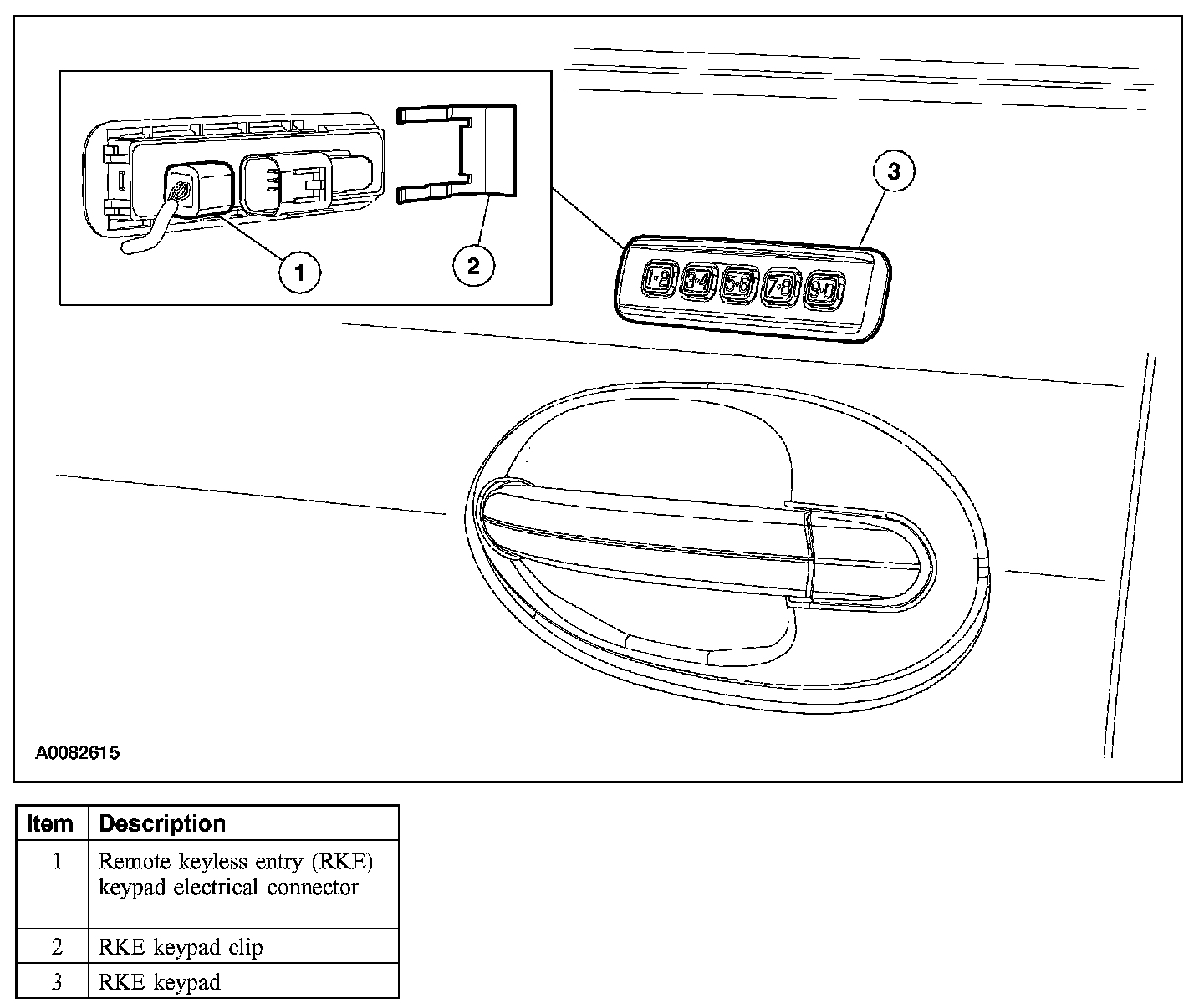 1

2

3

1·2 3·4 5·6 7·8 9·0

A0082615

| Item | Description |
|---|---|
| 1 | Remote keyless entry (RKE) keypad electrical connector |
| 2 | RKE keypad clip |
| 3 | RKE keypad |