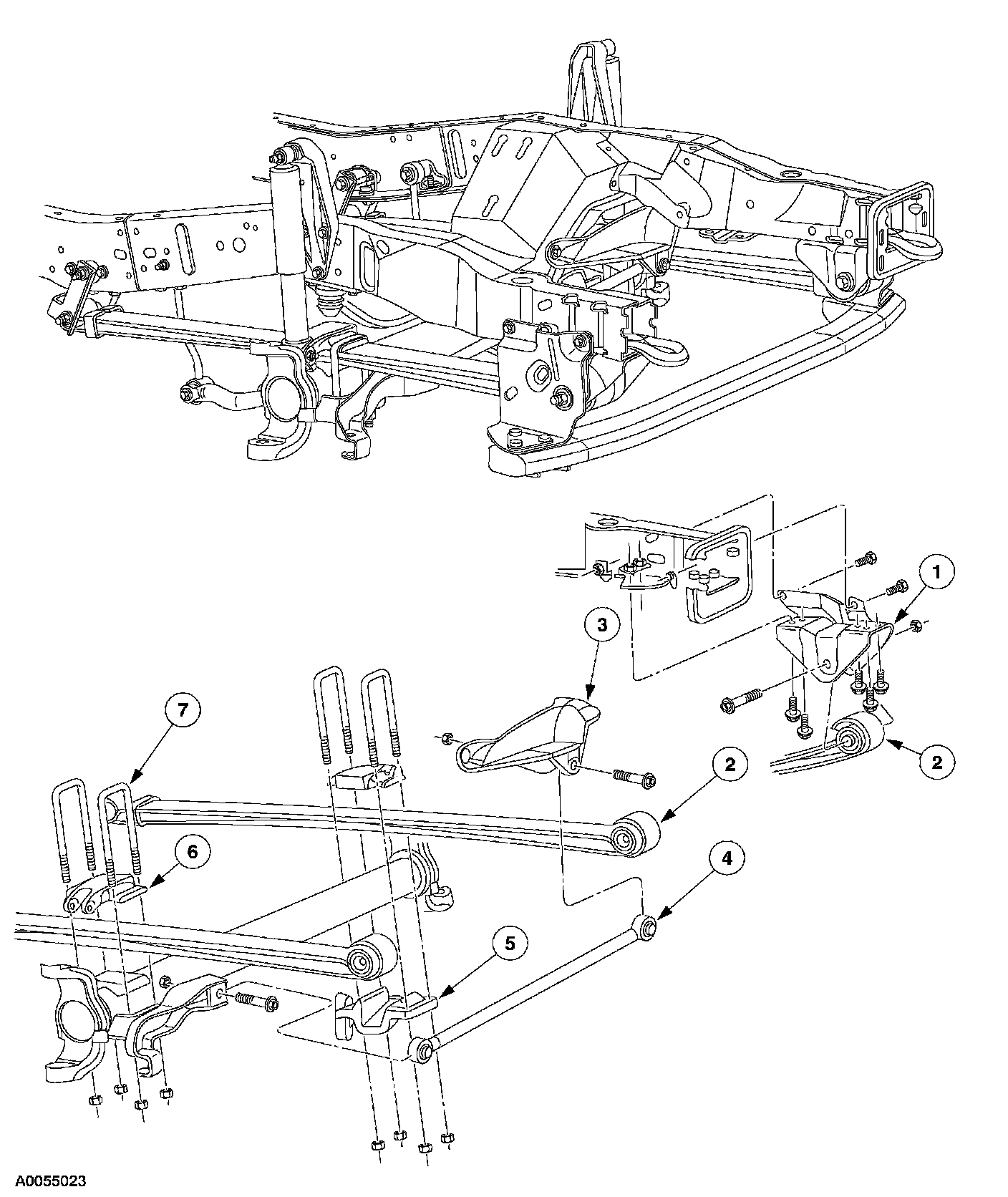 1
3
7
2
2
6
4
5
A0055023