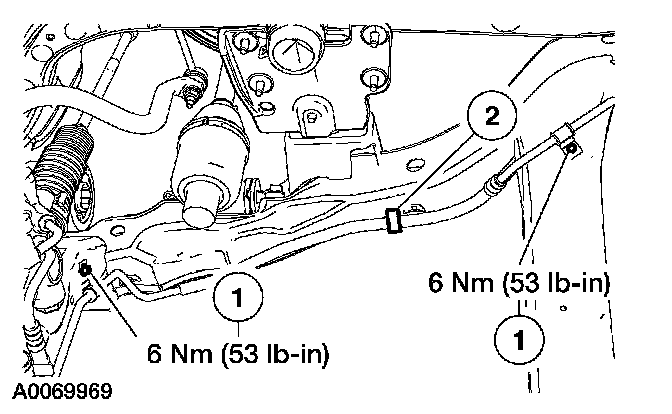 2

6 Nm (53 lb-in)

1

1

6 Nm (53 lb-in)

A0069969