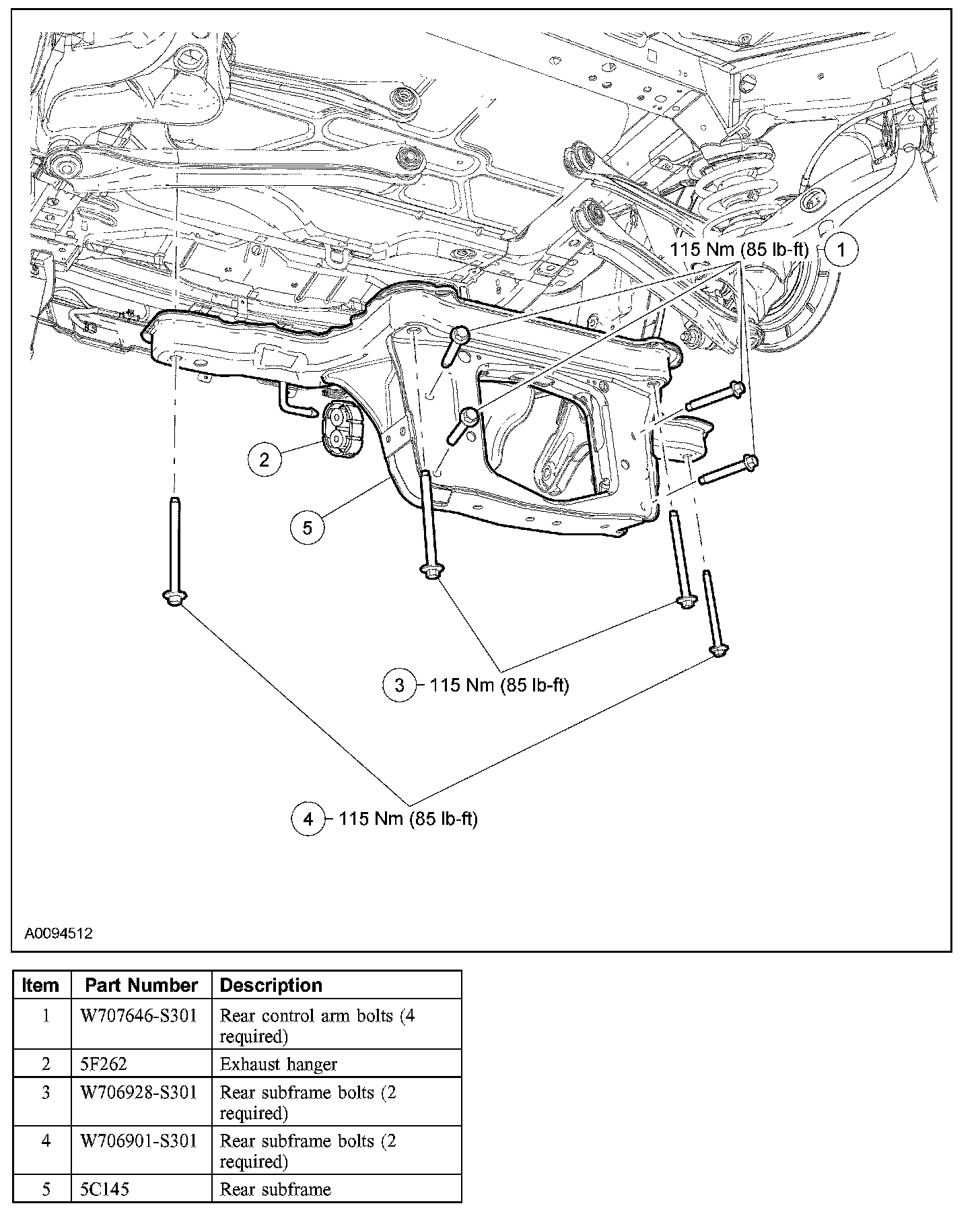 115 Nm (85 lb-ft) 1

2

5

3 115 Nm (85 lb-ft)

4 115 Nm (85 lb-ft)

A0094512

| Item | Part Number | Description |
|---|---|---|
| 1 | W707646-S301 | Rear control arm bolts (4 required) |
| 2 | 5F262 | Exhaust hanger |
| 3 | W706928-S301 | Rear subframe bolts (2 required) |
| 4 | W706901-S301 | Rear subframe bolts (2 required) |
| 5 | 5C145 | Rear subframe |