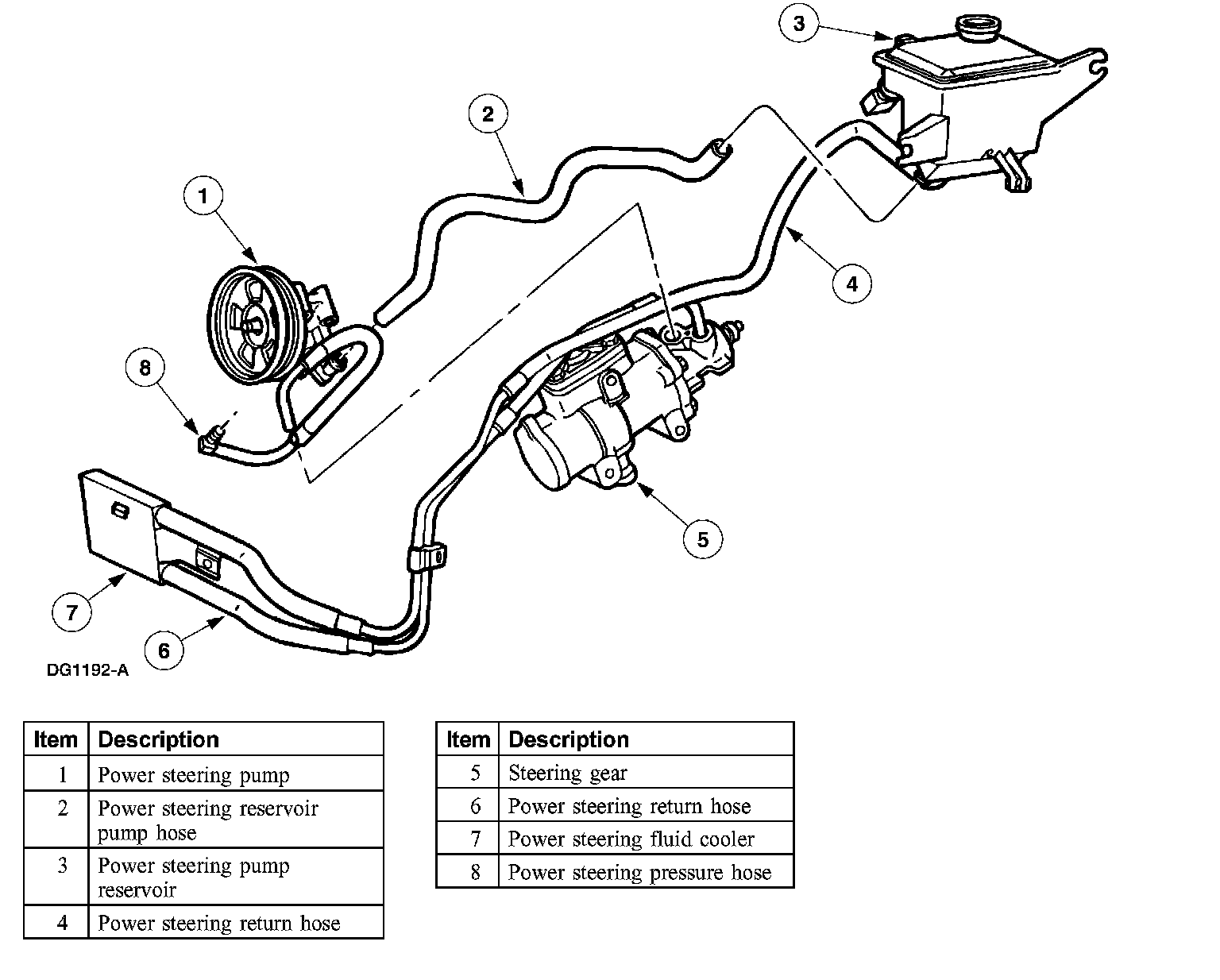 3

2

1

4

8

5

7

6

DG1192-A

| Item | Description |
|---|---|
| 1 | Power steering pump |
| 2 | Power steering reservoir pump hose |
| 3 | Power steering pump reservoir |
| 4 | Power steering return hose |

| Item | Description |
|---|---|
| 5 | Steering gear |
| 6 | Power steering return hose |
| 7 | Power steering fluid cooler |
| 8 | Power steering pressure hose |