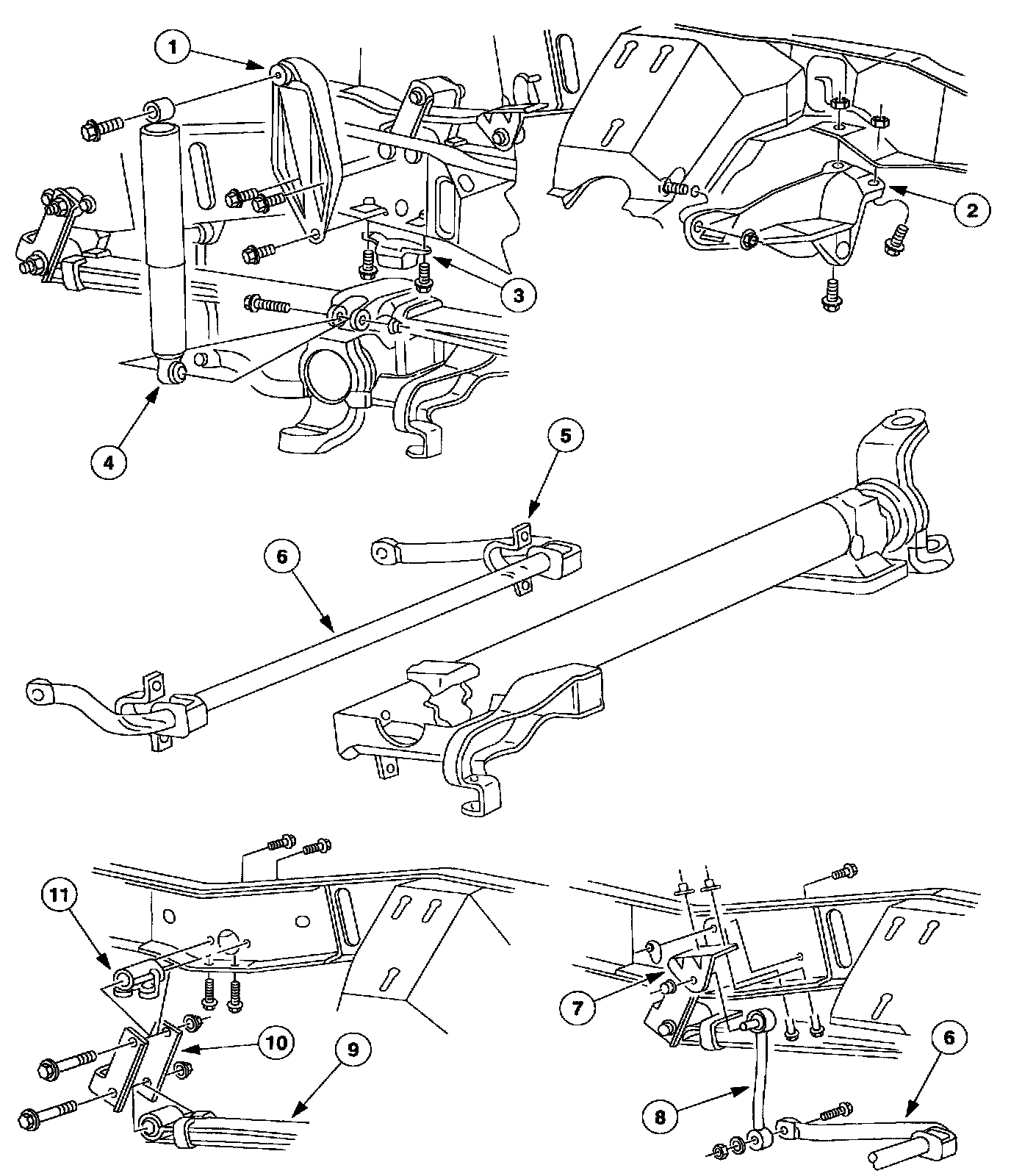 1
2
3
4
5
6
11
10
9
7
8
6