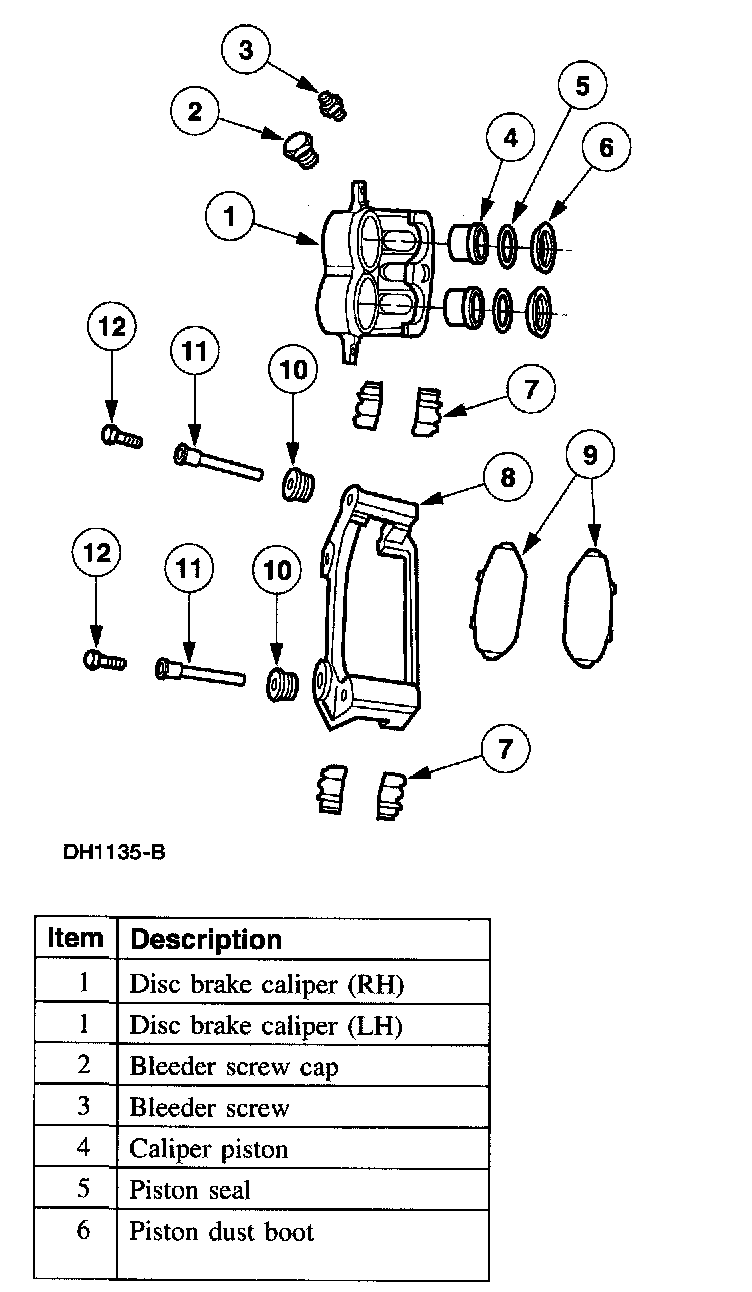 3
2
5
4
6
1
12
11
10
7
8
9
12
11
10
7

DH1135-B

| Item | Description |
|---|---|
| 1 | Disc brake caliper (RH) |
| 1 | Disc brake caliper (LH) |
| 2 | Bleeder screw cap |
| 3 | Bleeder screw |
| 4 | Caliper piston |
| 5 | Piston seal |
| 6 | Piston dust boot |