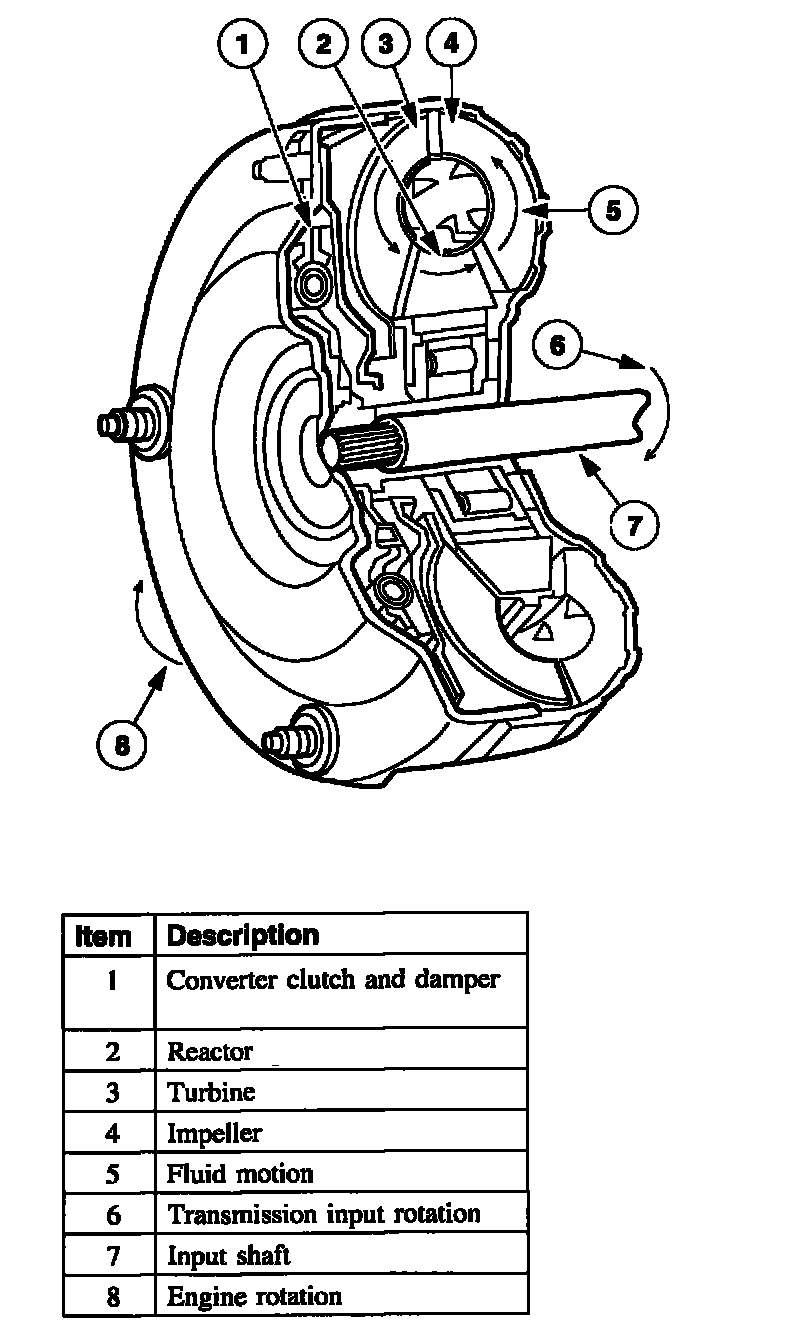 1
2
3
4
5
6
7
8

| Item | Description |
|---|---|
| 1 | Converter clutch and damper |
| 2 | Reactor |
| 3 | Turbine |
| 4 | Impeller |
| 5 | Fluid motion |
| 6 | Transmission input rotation |
| 7 | Input shaft |
| 8 | Engine rotation |