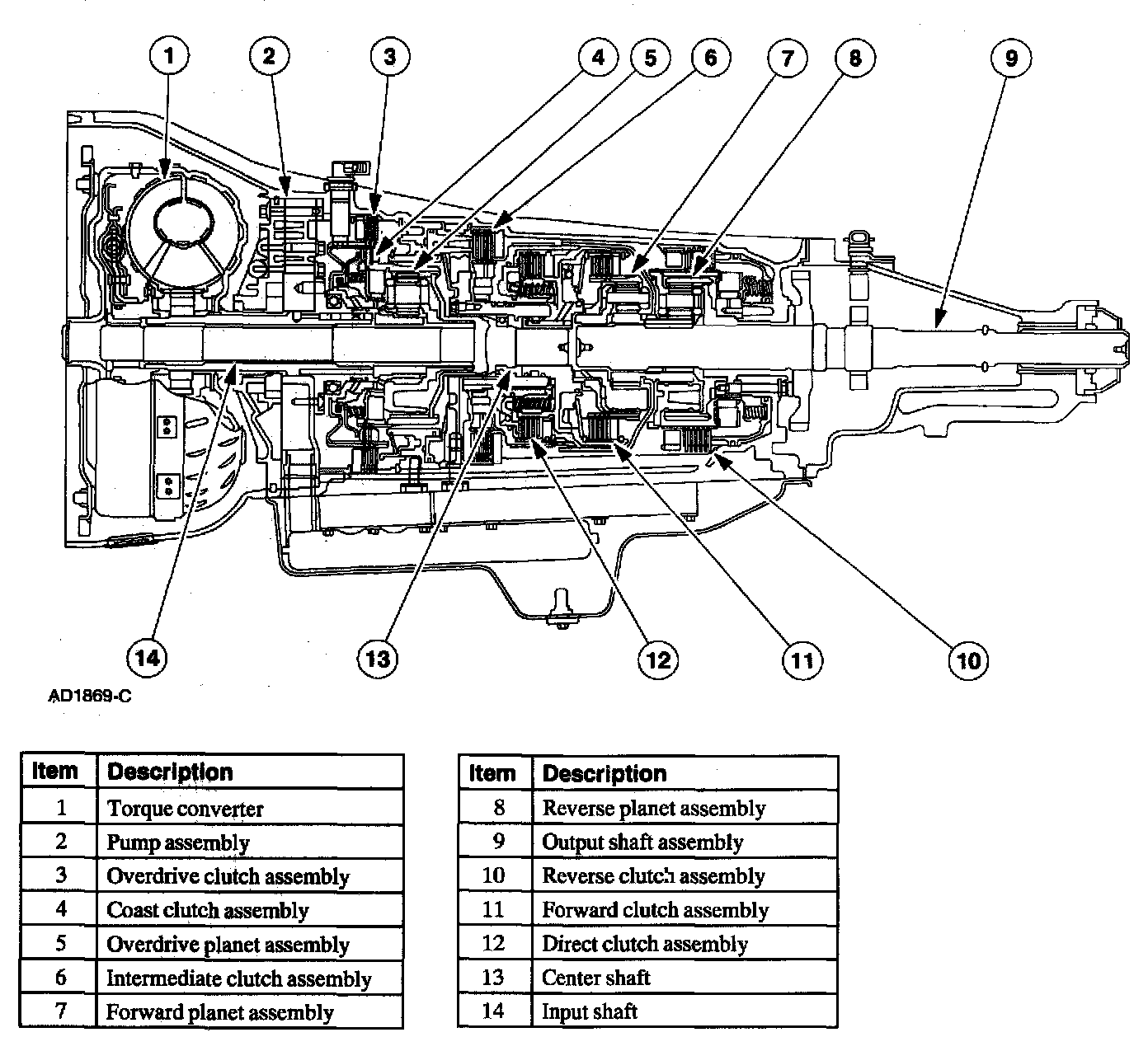 1 2 3 4 5 6 7 8 9

14 13 12 11 10

AD1869-C

| Item | Description |
|---|---|
| 1 | Torque converter |
| 2 | Pump assembly |
| 3 | Overdrive clutch assembly |
| 4 | Coast clutch assembly |
| 5 | Overdrive planet assembly |
| 6 | Intermediate clutch assembly |
| 7 | Forward planet assembly |

| Item | Description |
|---|---|
| 8 | Reverse planet assembly |
| 9 | Output shaft assembly |
| 10 | Reverse clutch assembly |
| 11 | Forward clutch assembly |
| 12 | Direct clutch assembly |
| 13 | Center shaft |
| 14 | Input shaft |