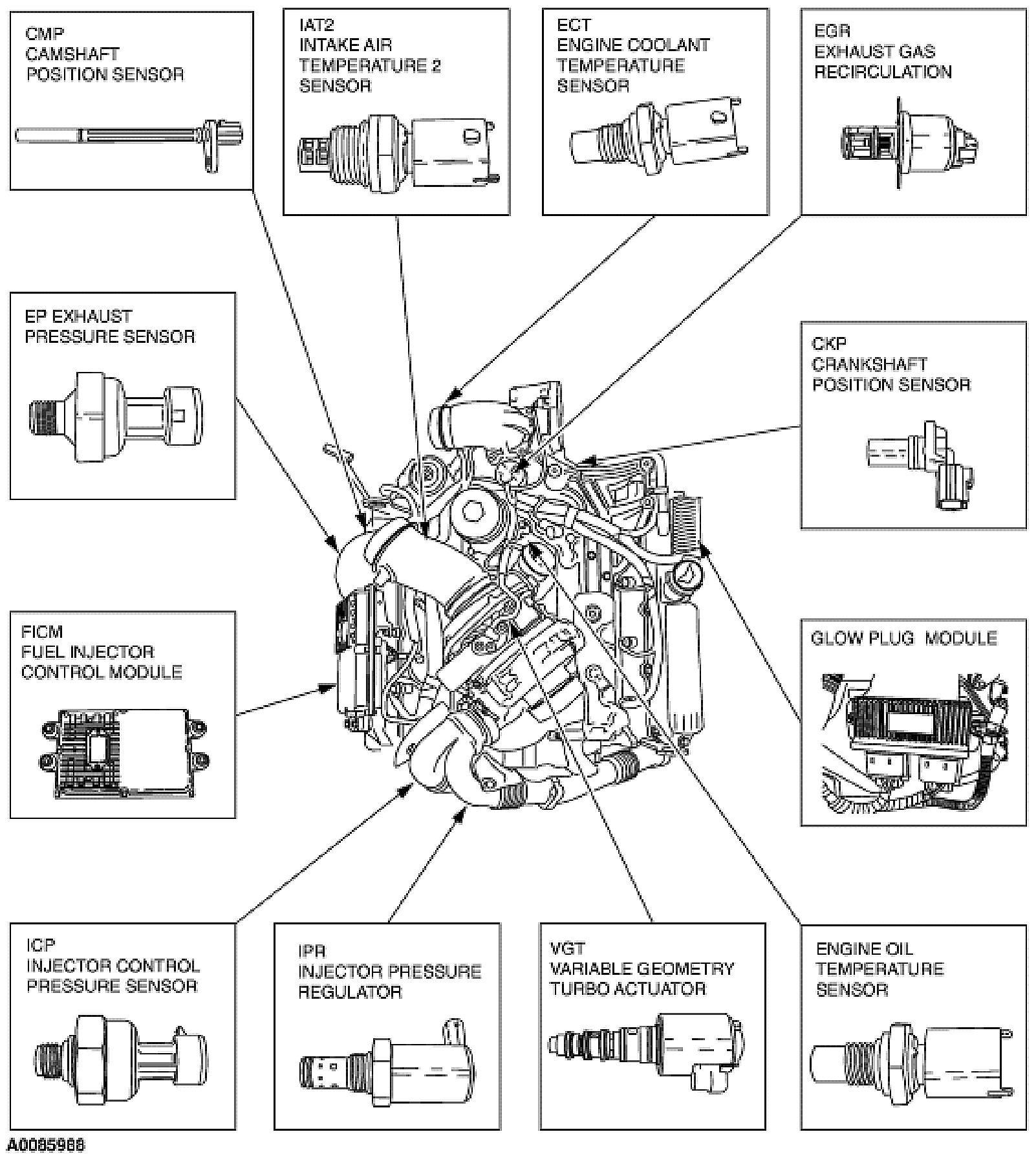 CMP
CAMSHAFT
POSITION SENSOR

IAT2
INTAKE AIR
TEMPERATURE 2
SENSOR

ECT
ENGINE COOLANT
TEMPERATURE
SENSOR

EGR
EXHAUST GAS
RECIRCULATION

EP EXHAUST
PRESSURE SENSOR

CKP
CRANKSHAFT
POSITION SENSOR

FICM
FUEL INJECTOR
CONTROL MODULE

GLOW PLUG MODULE

ICP
INJECTOR CONTROL
PRESSURE SENSOR

IPR
INJECTOR PRESSURE
REGULATOR

VGT
VARIABLE GEOMETRY
TURBO ACTUATOR

ENGINE OIL
TEMPERATURE
SENSOR

A0085988