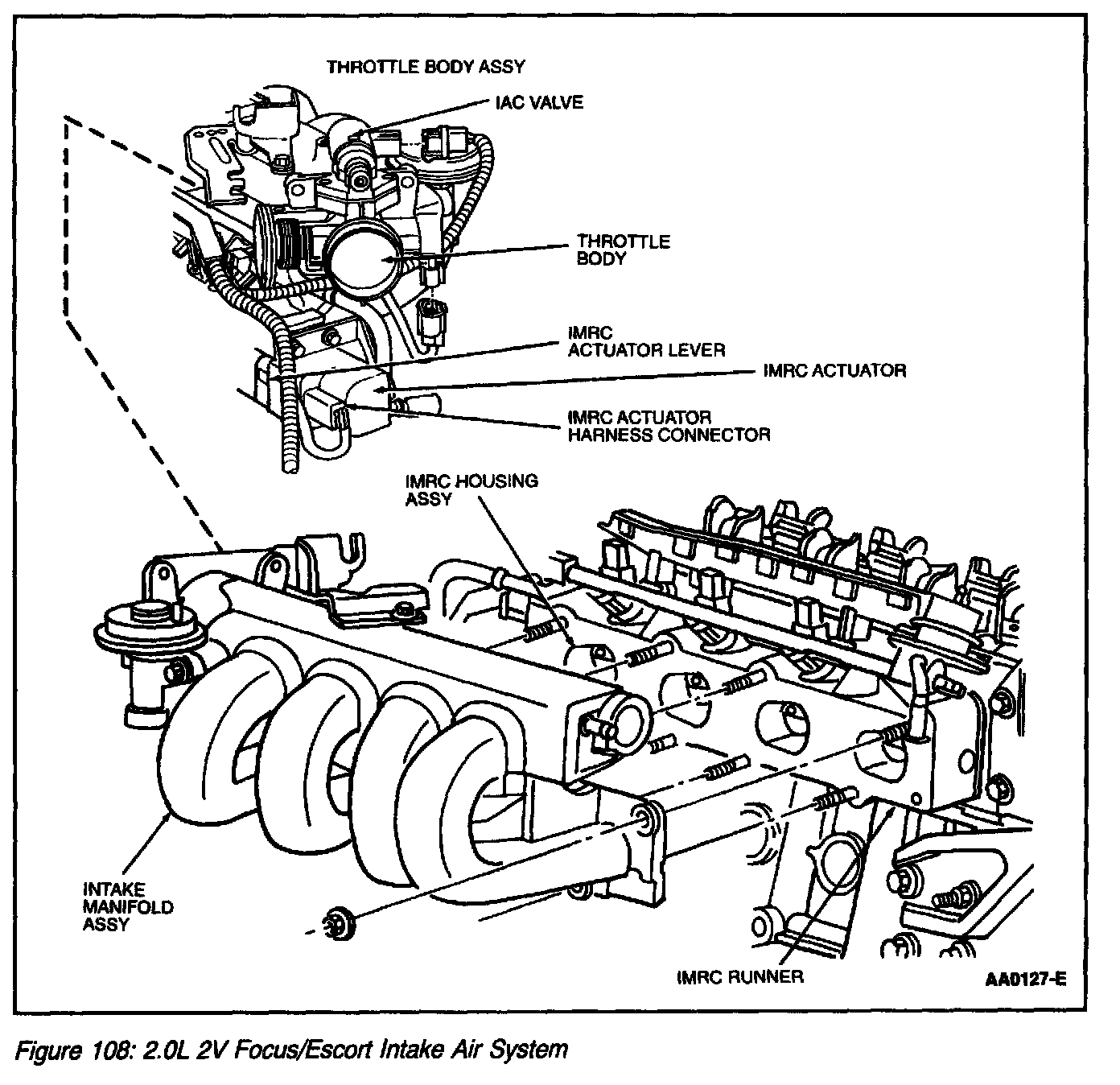 THROTTLE BODY ASSY

IAC VALVE

THROTTLE BODY

IMRC ACTUATOR LEVER

IMRC ACTUATOR

IMRC ACTUATOR HARNESS CONNECTOR

IMRC HOUSING ASSY

INTAKE MANIFOLD ASSY

IMRC RUNNER

AA0127-E

Figure 108: 2.0L 2V Focus/Escort Intake Air System