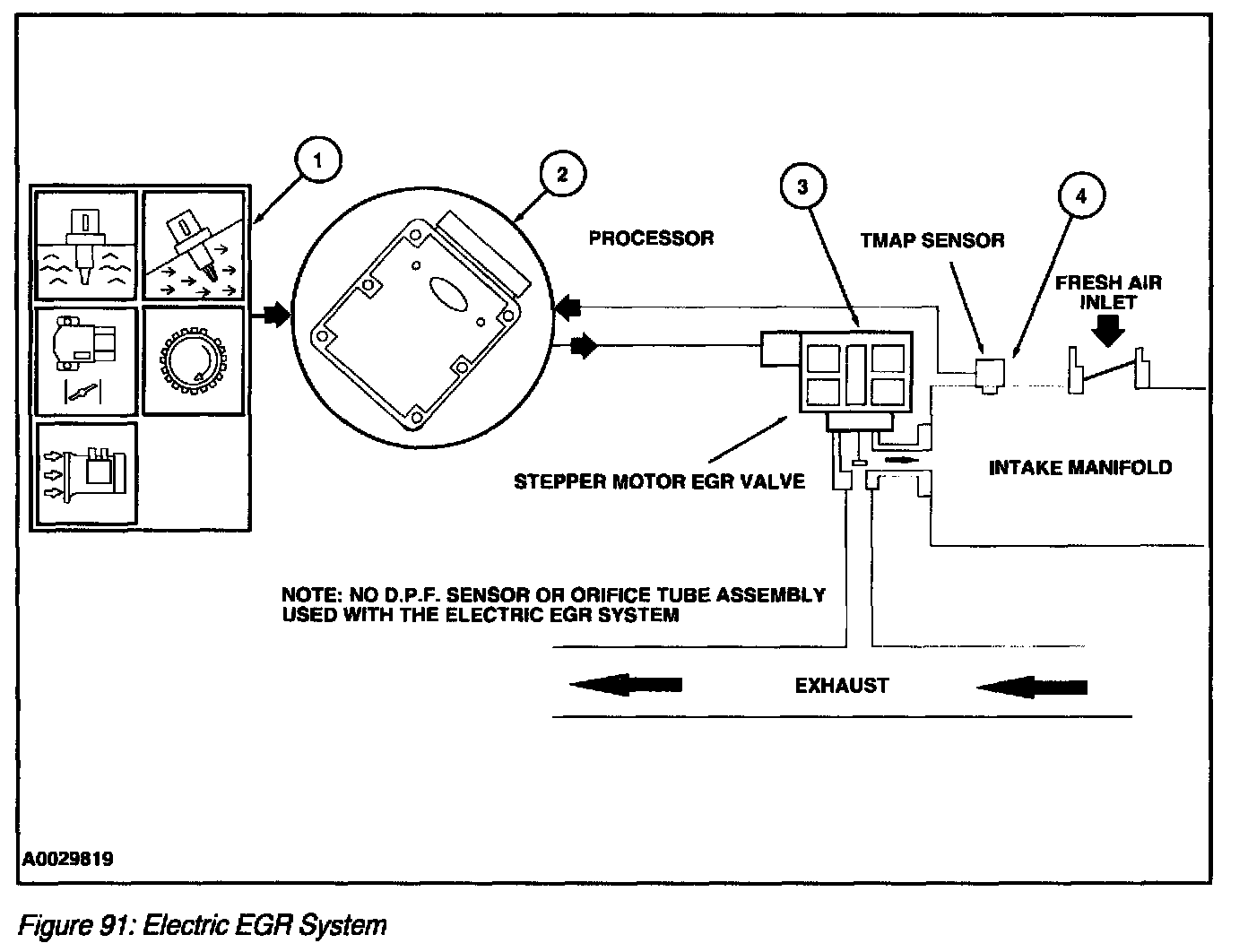 1

2

3

4

PROCESSOR

TMAP SENSOR

FRESH AIR INLET

STEPPER MOTOR EGR VALVE

INTAKE MANIFOLD

NOTE: NO D.P.F. SENSOR OR ORIFICE TUBE ASSEMBLY USED WITH THE ELECTRIC EGR SYSTEM

EXHAUST

A0029819

Figure 91: Electric EGR System